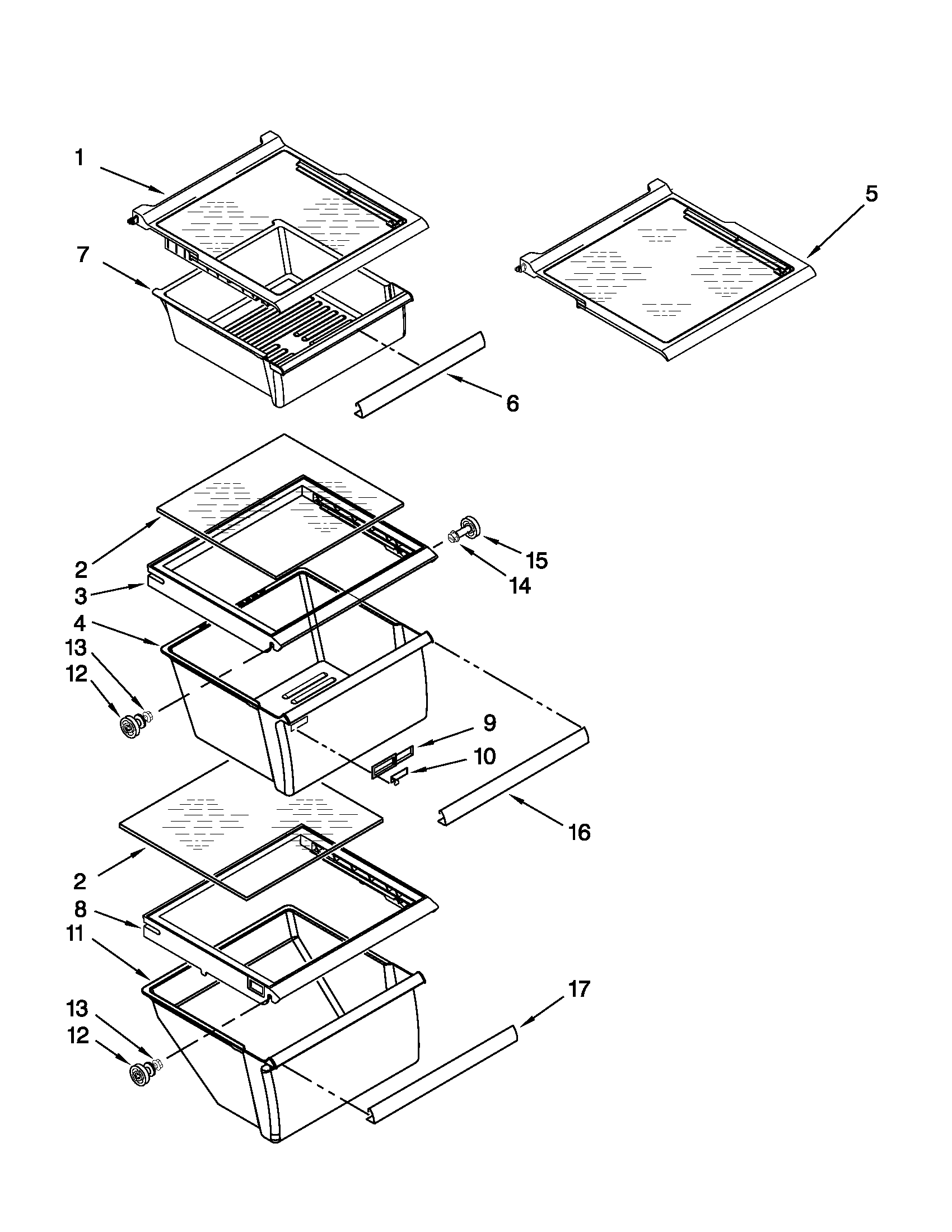 1
5
7
6
2
15
14
3
4
13
12
9
10
16
2
8
11
17
13
12