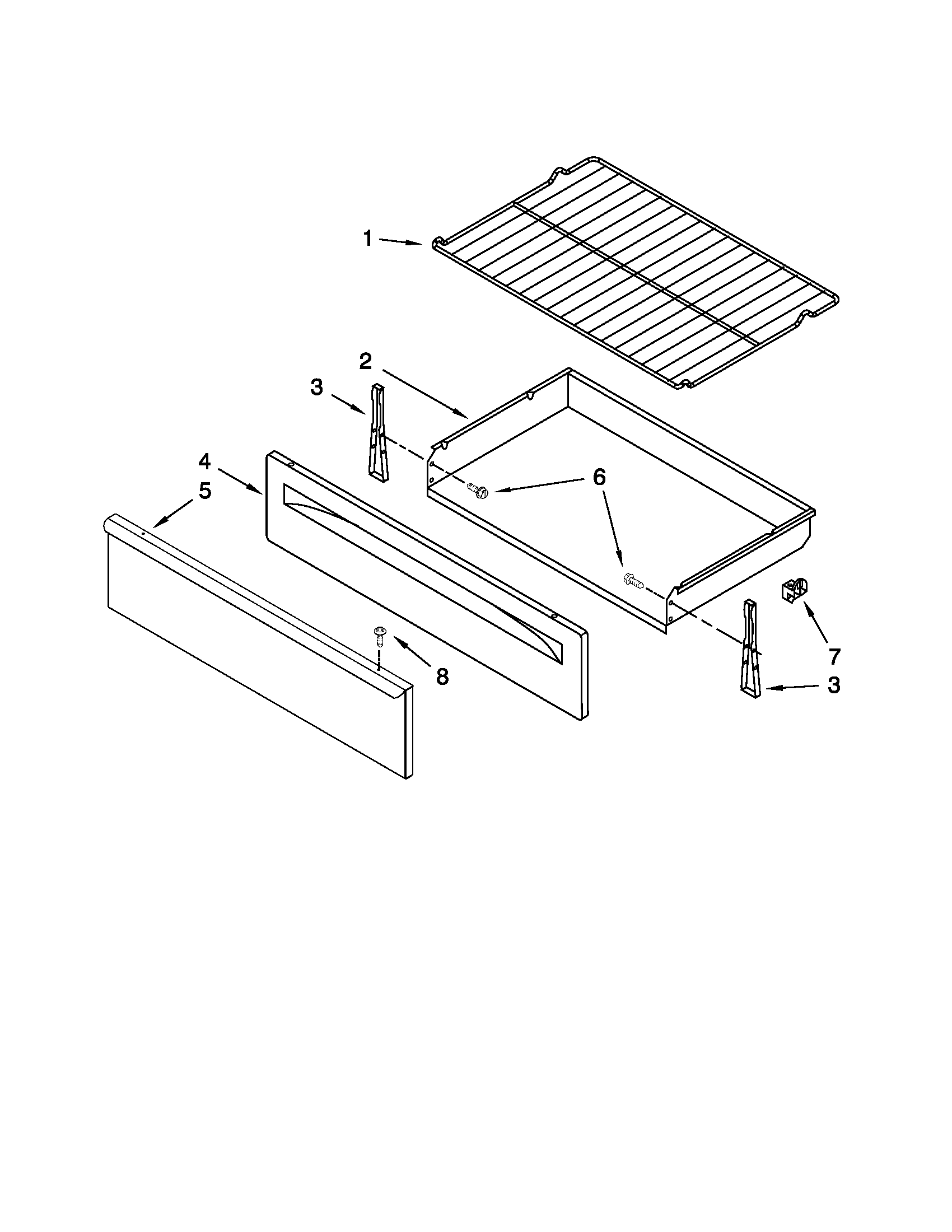 1
2
3
4
5
6
7
8
3