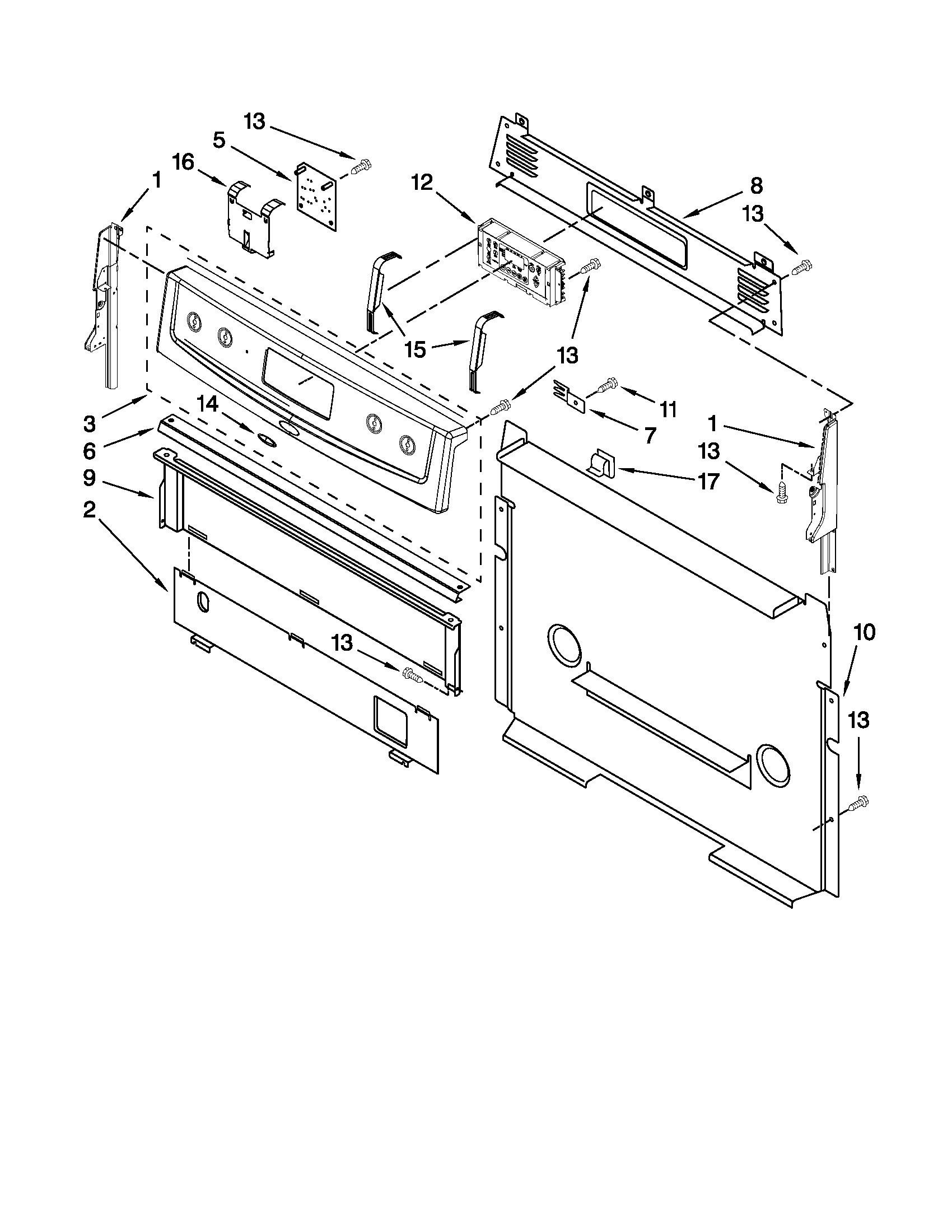 13
5
16
1
12
8
13
15
13
11
7
1
13
17
3
14
6
9
2
13
10
13