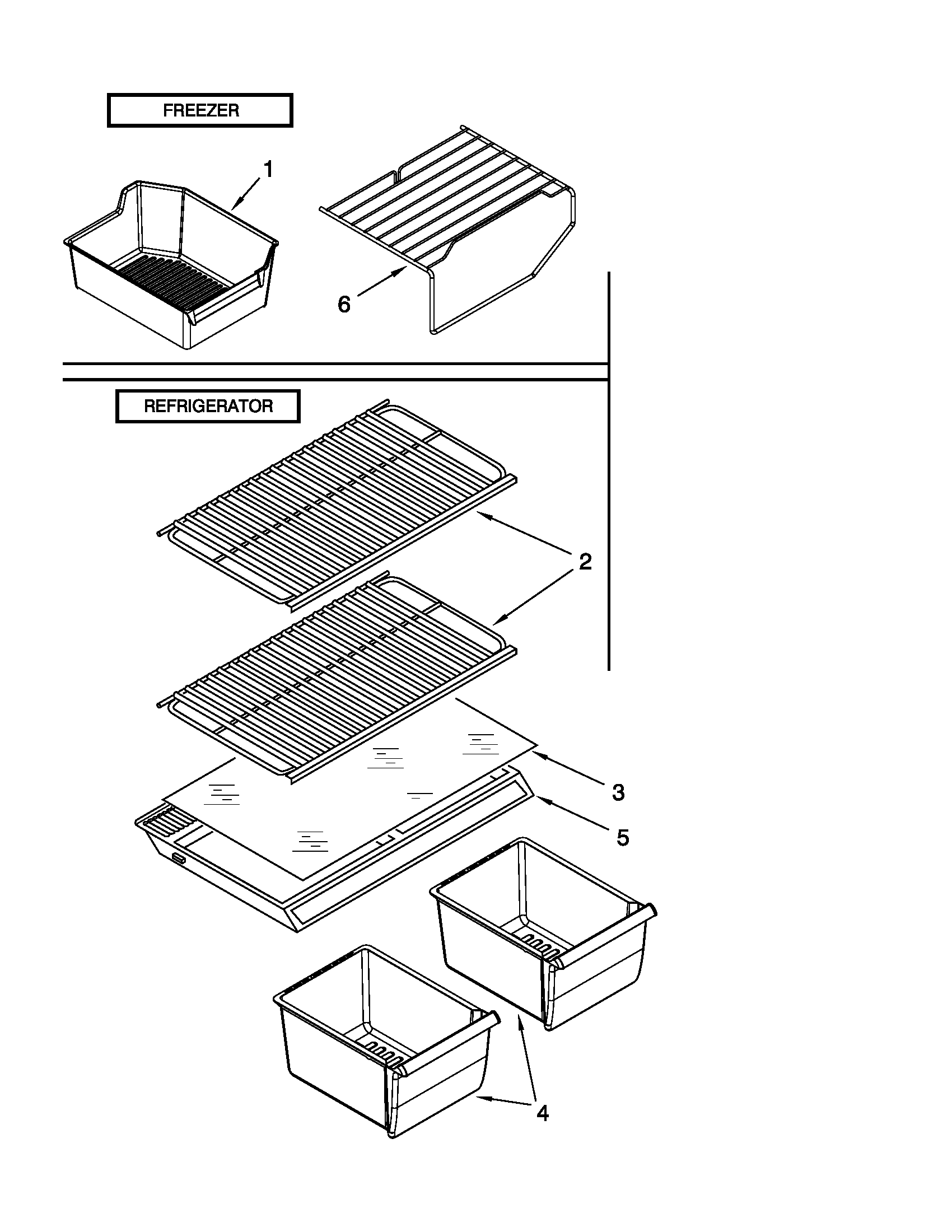 FREEZER

1

6

REFRIGERATOR

2

3

5

4