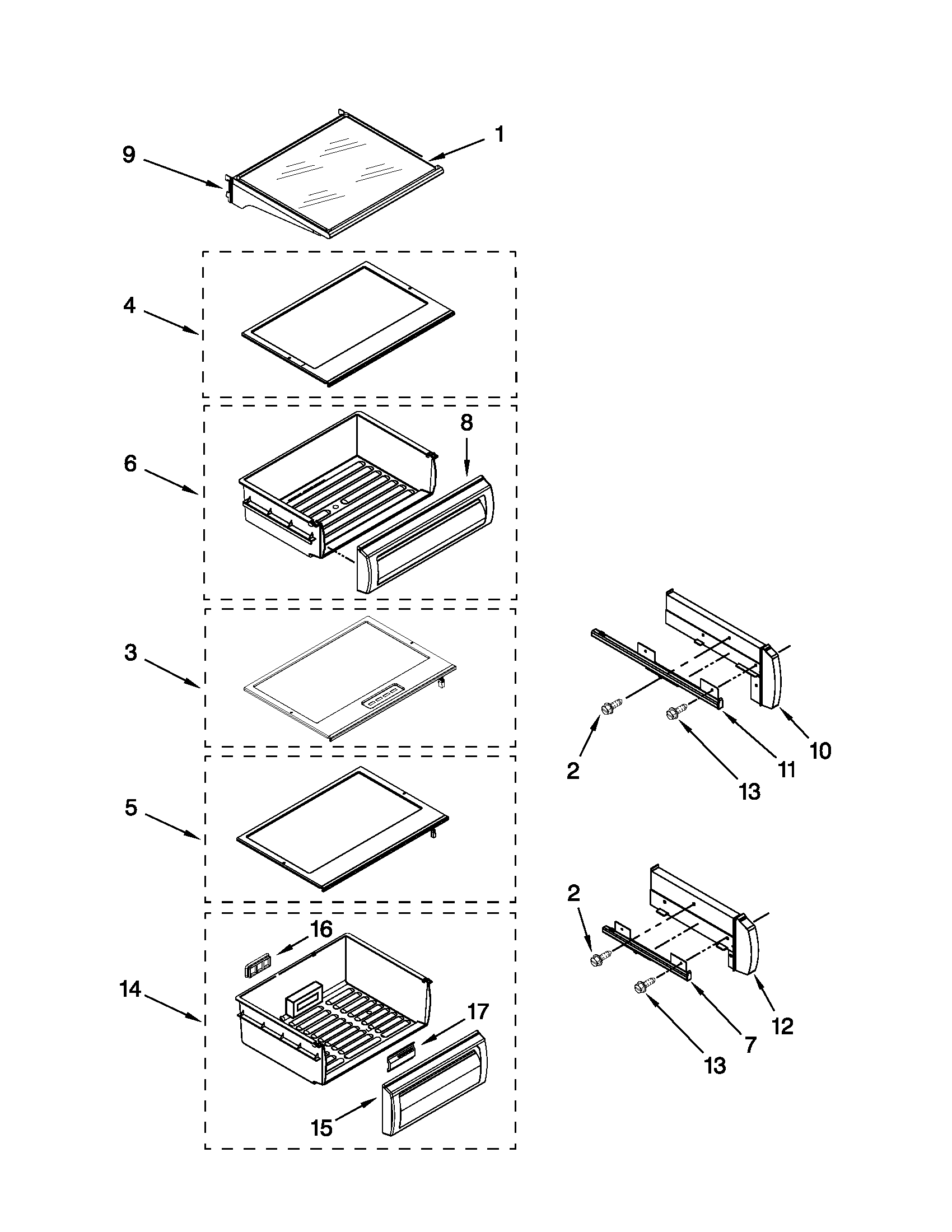 9
1
4
6
8
3
5
14
16
17
15
2
13
11
10
2
13
7
12