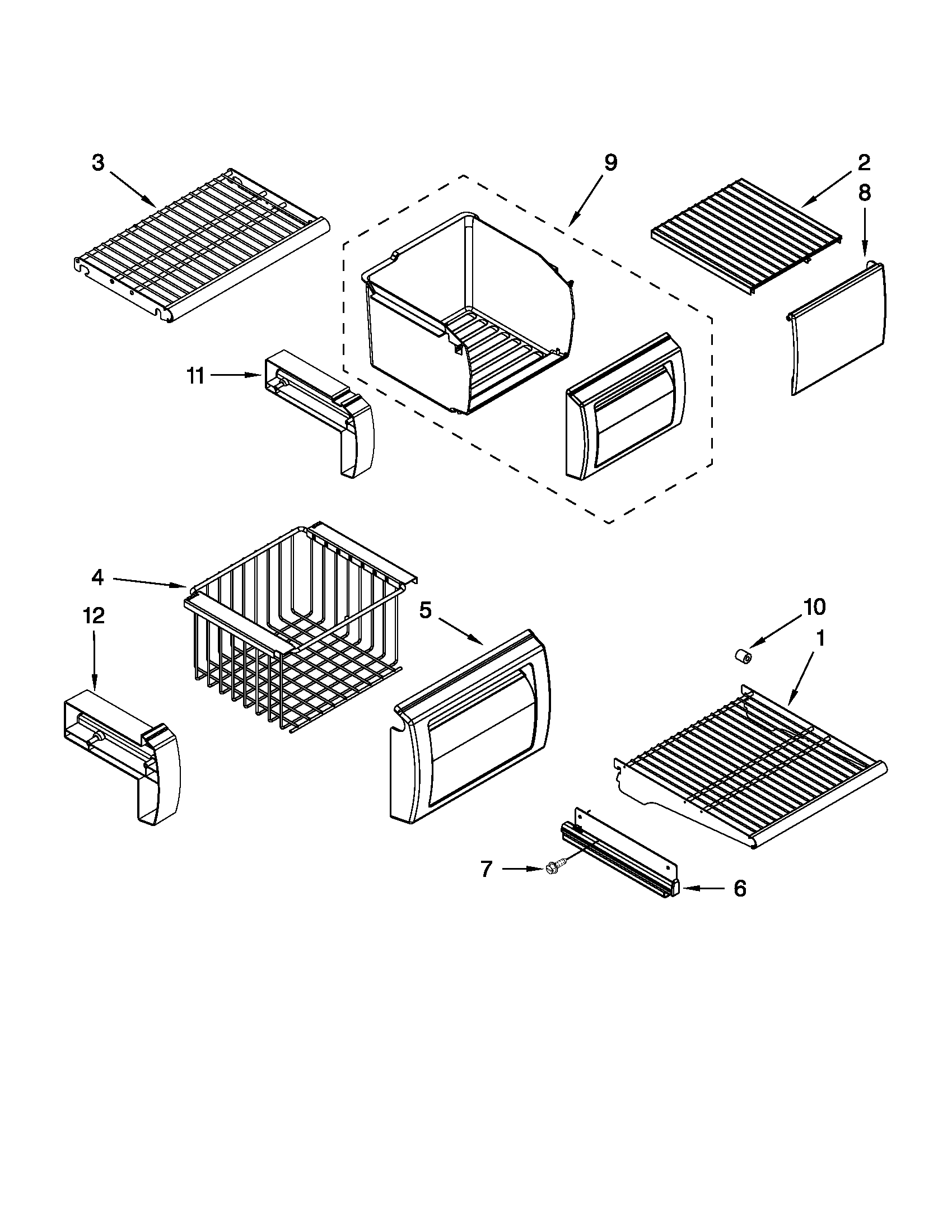 3
9
2
8
11
4
12
5
10
1
7
6