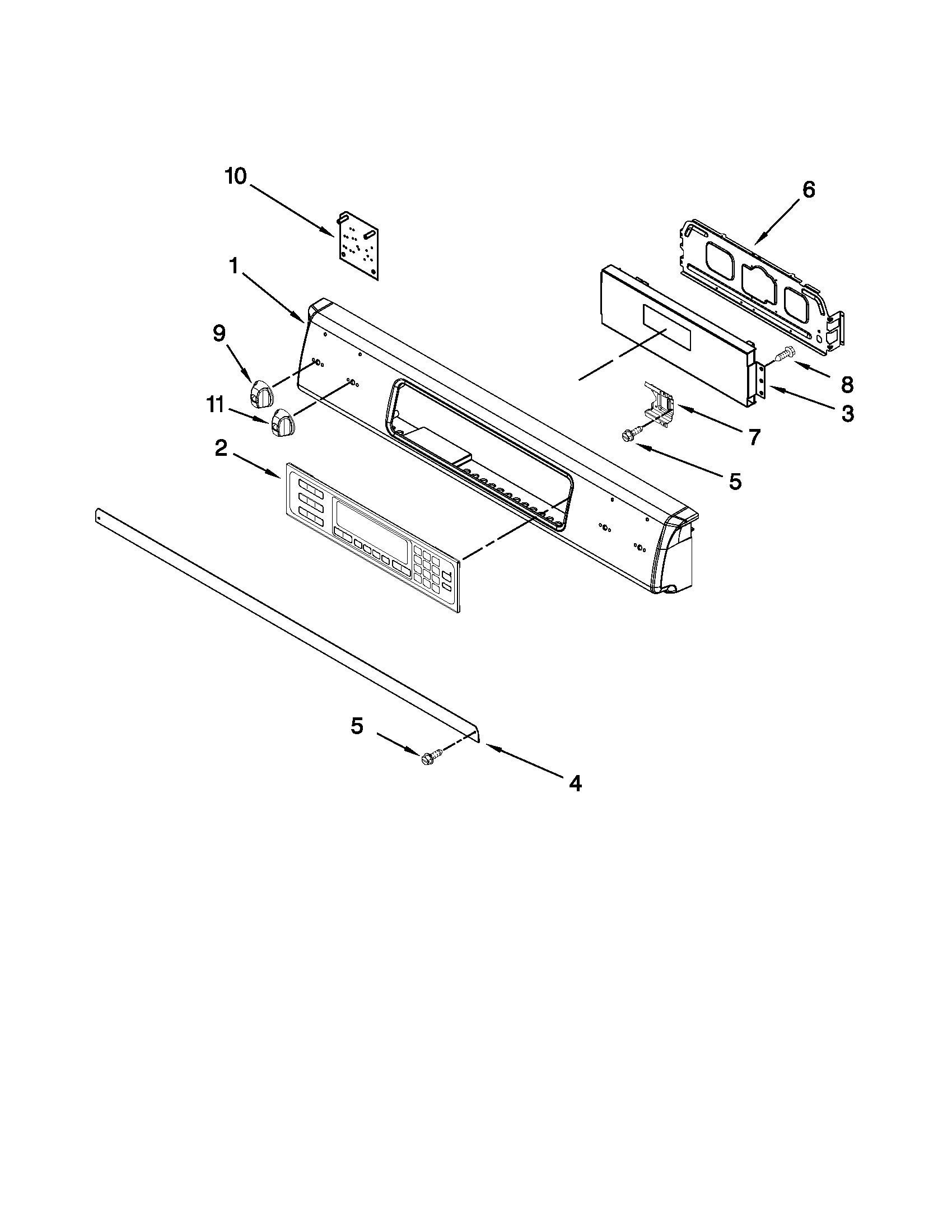 10

6

1

9

8

3

11

7

2

5

5

4