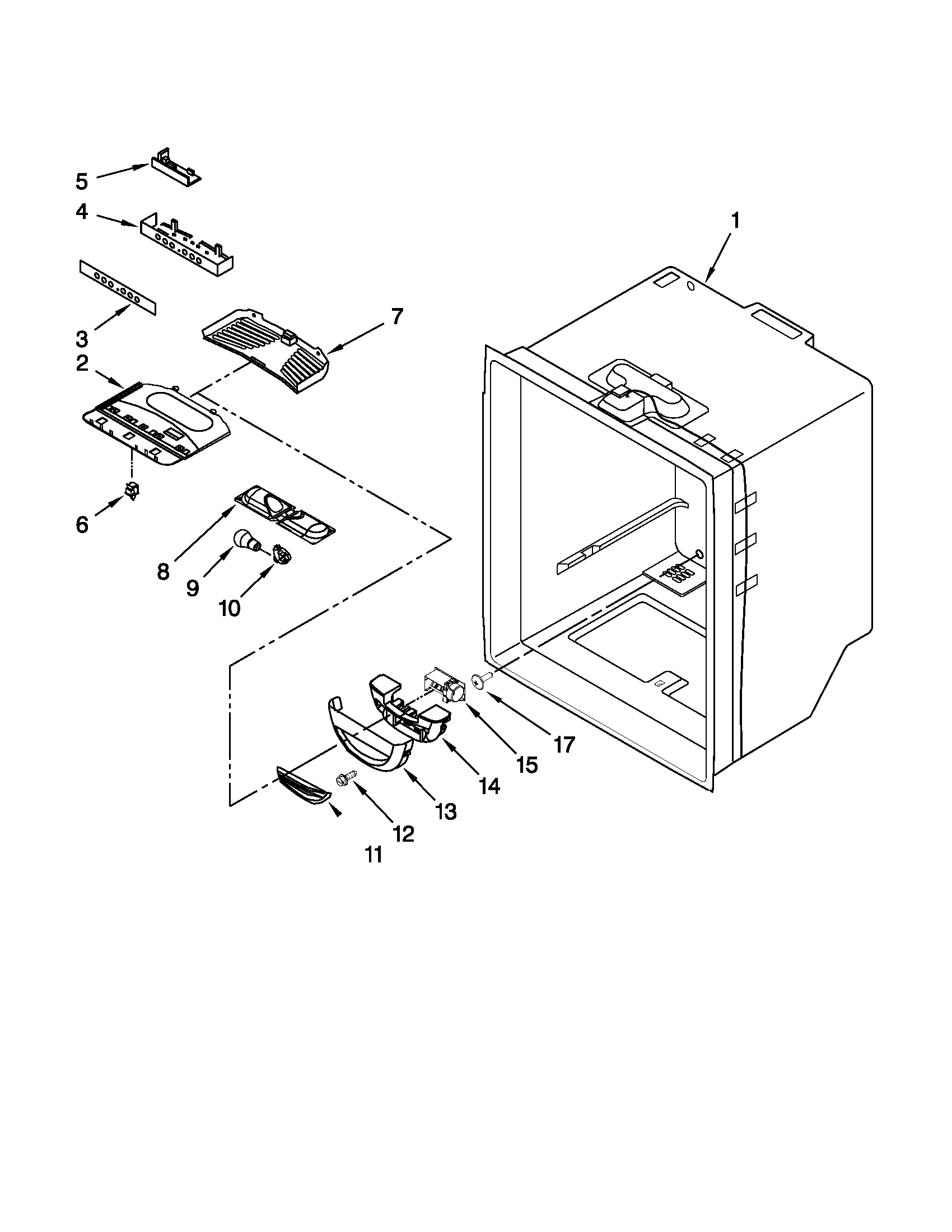 5
4
1
3
7
2
6
8
9
10
17
15
14
13
12
11