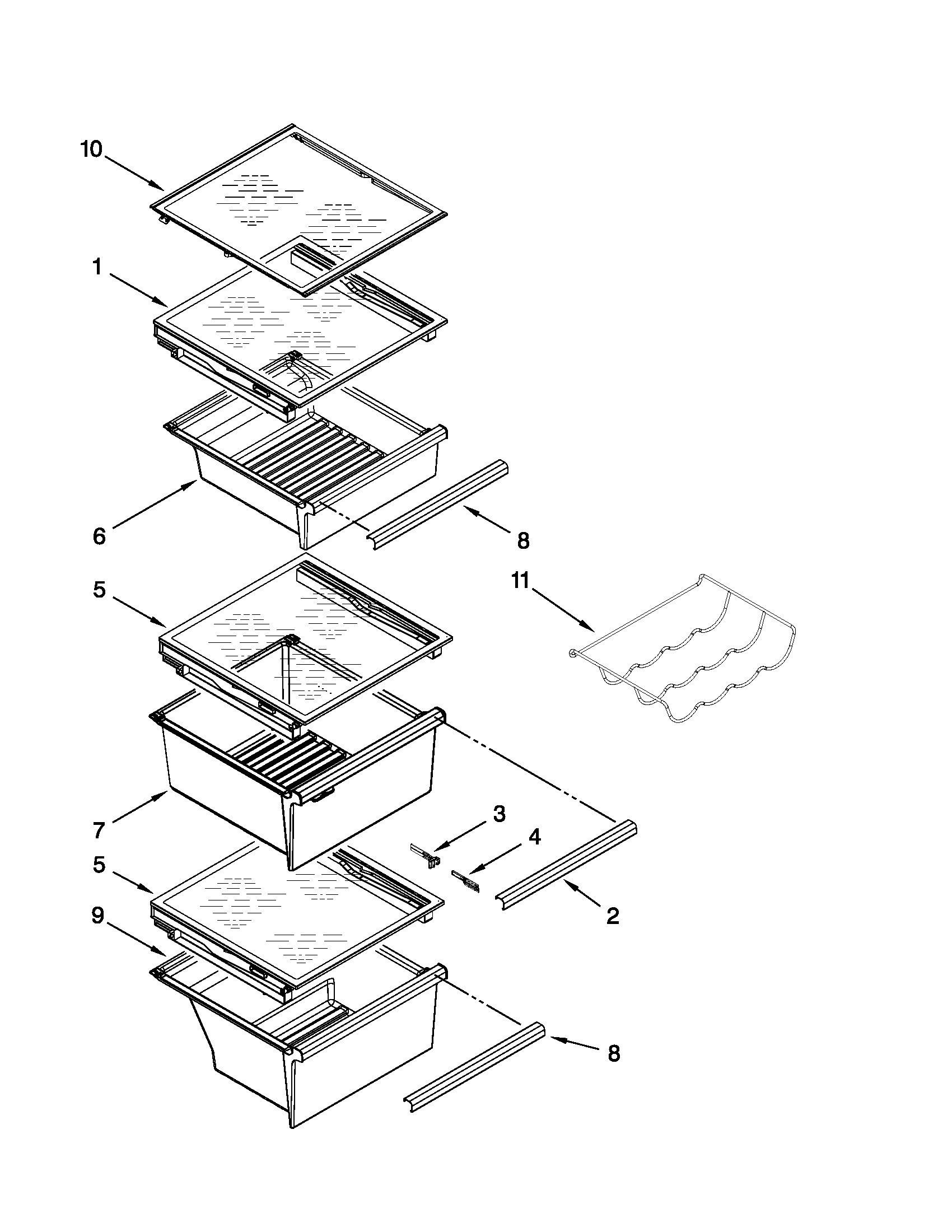 10
1
6
8
5
11
7
3
4
5
2
9
8