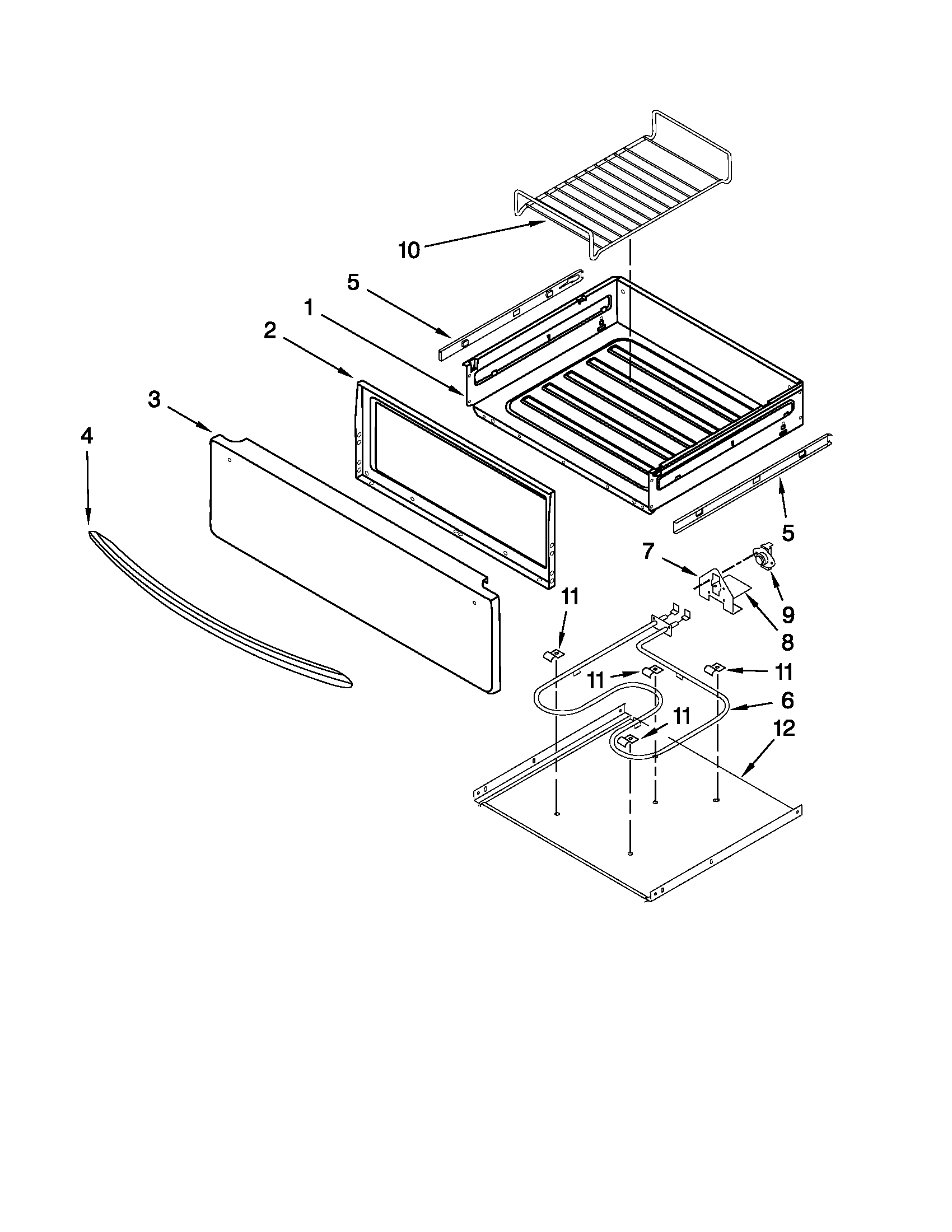 10
5
1
2
3
4
5
7
9
8
11
11
11
6
11
12