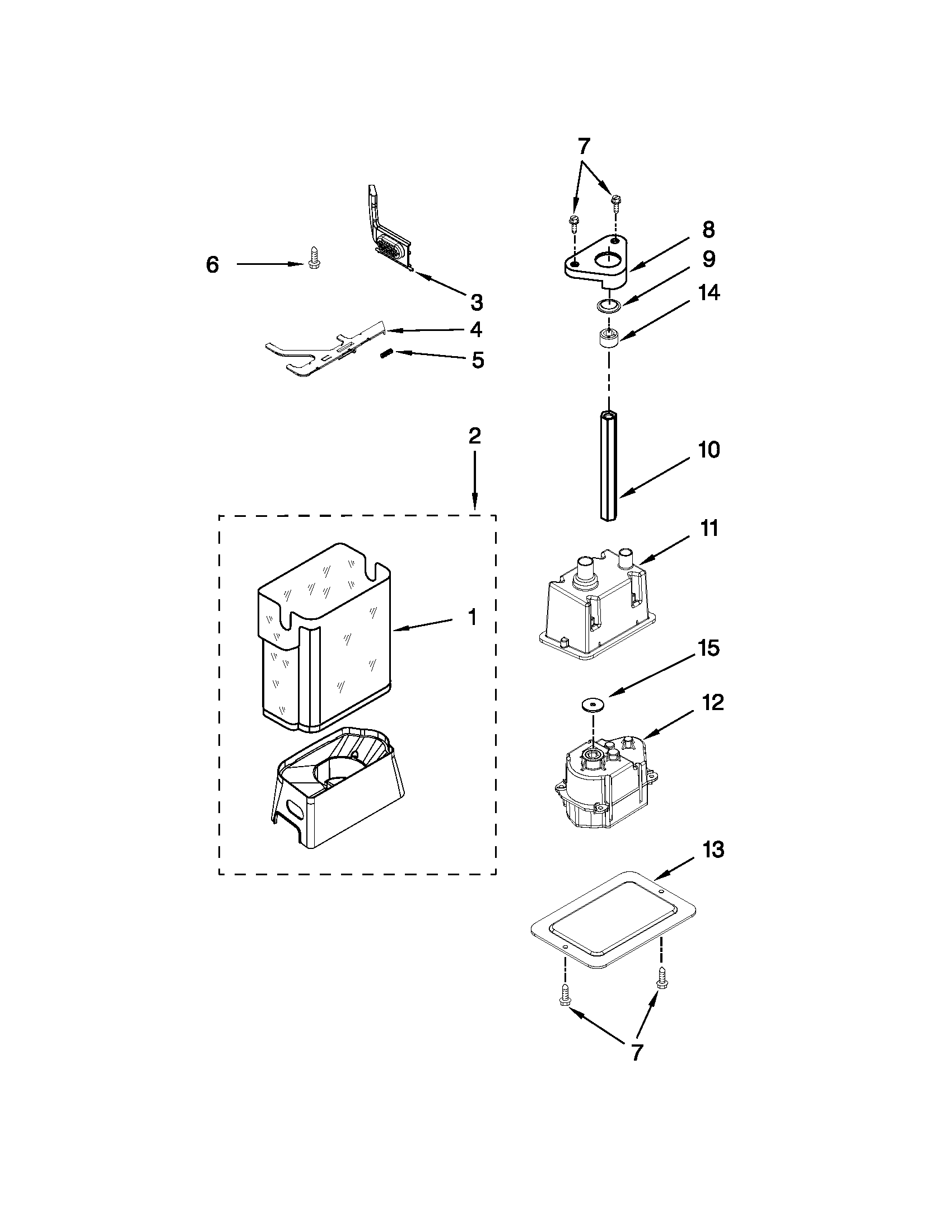 7
8
9
14
6
3
4
5
2
10
11
1
15
12
13
7