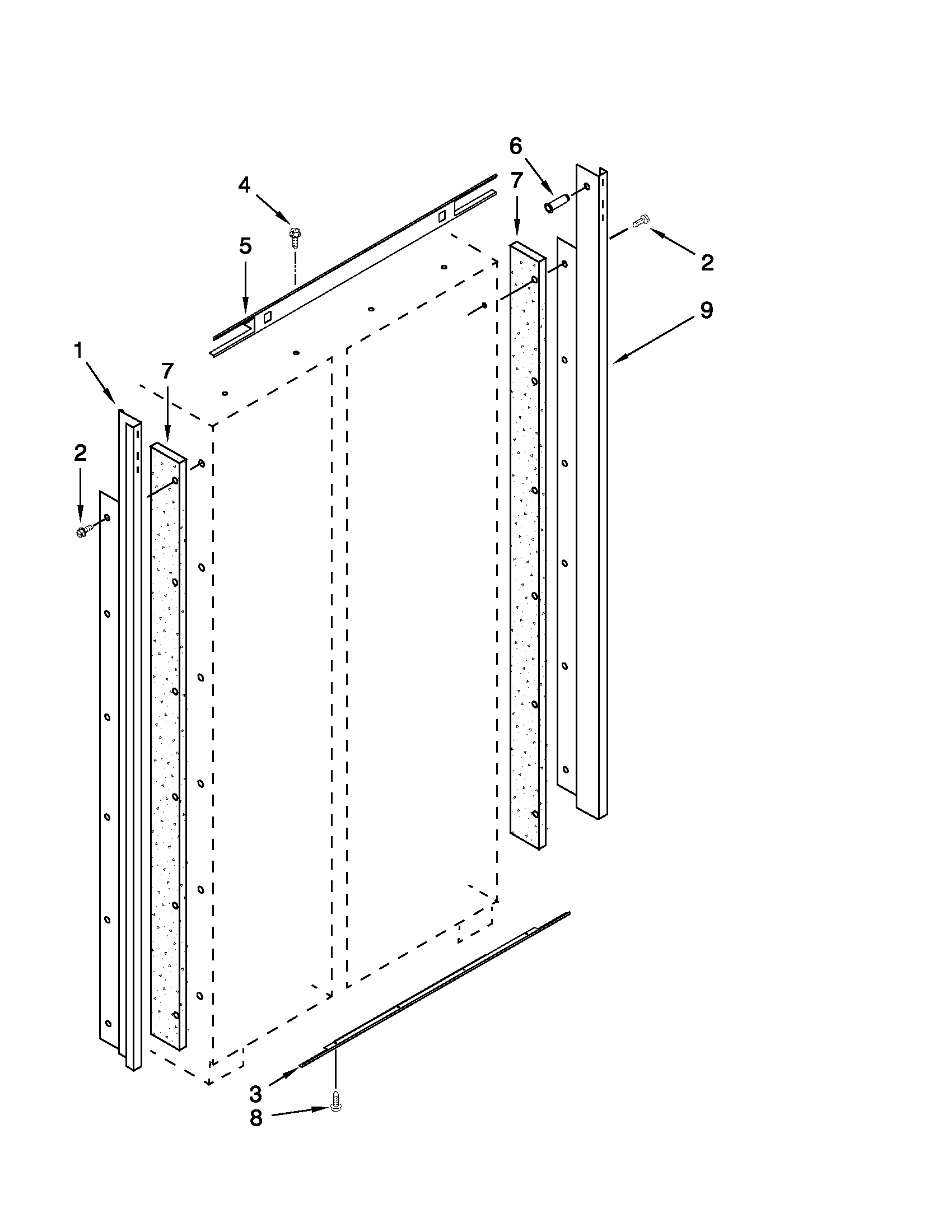 6
7
4
5
2
9
1
7
2
3
8