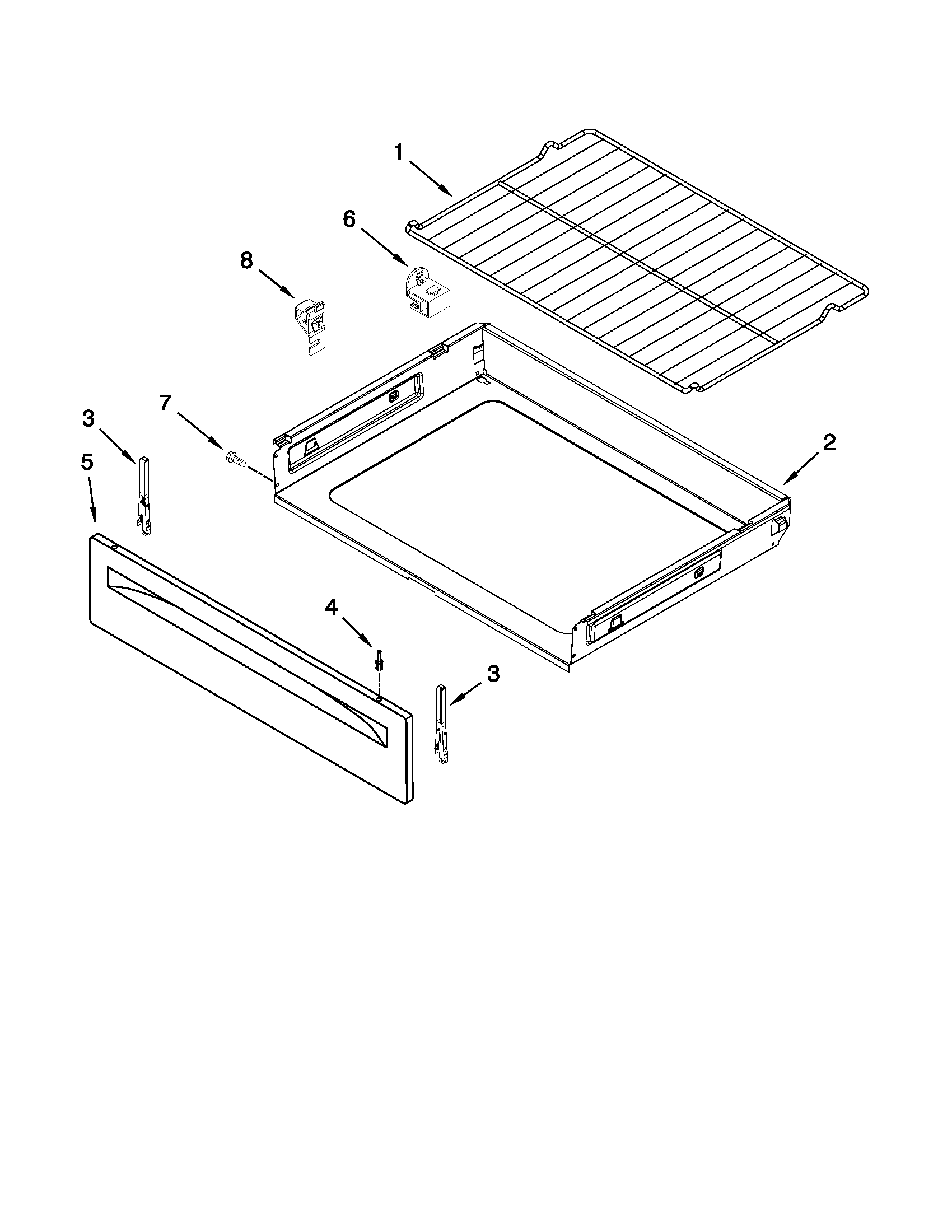 1
6
8
7
3
5
2
4
3