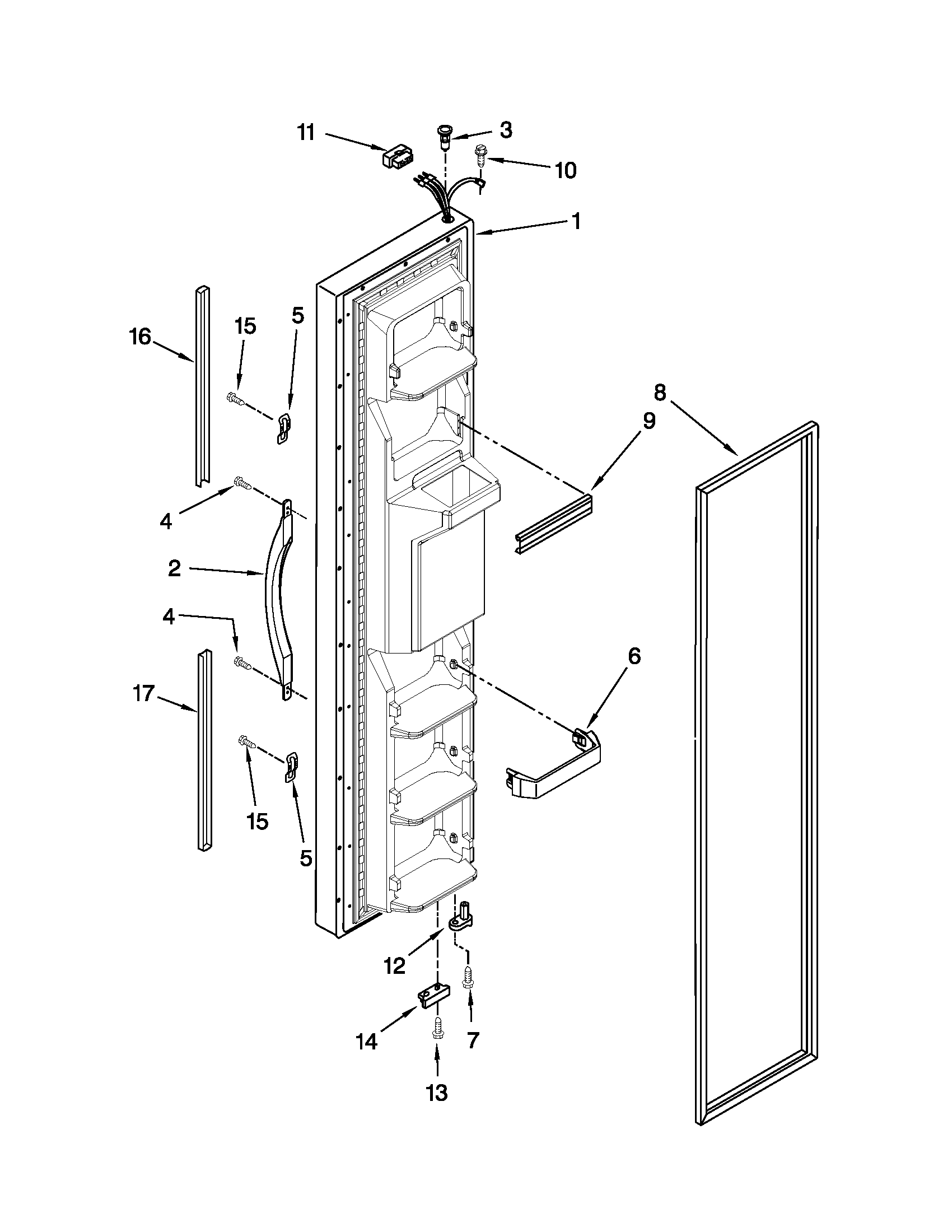 11
3
10
1
16
15
5
8
9
4
2
4
6
17
15
5
12
14
7
13