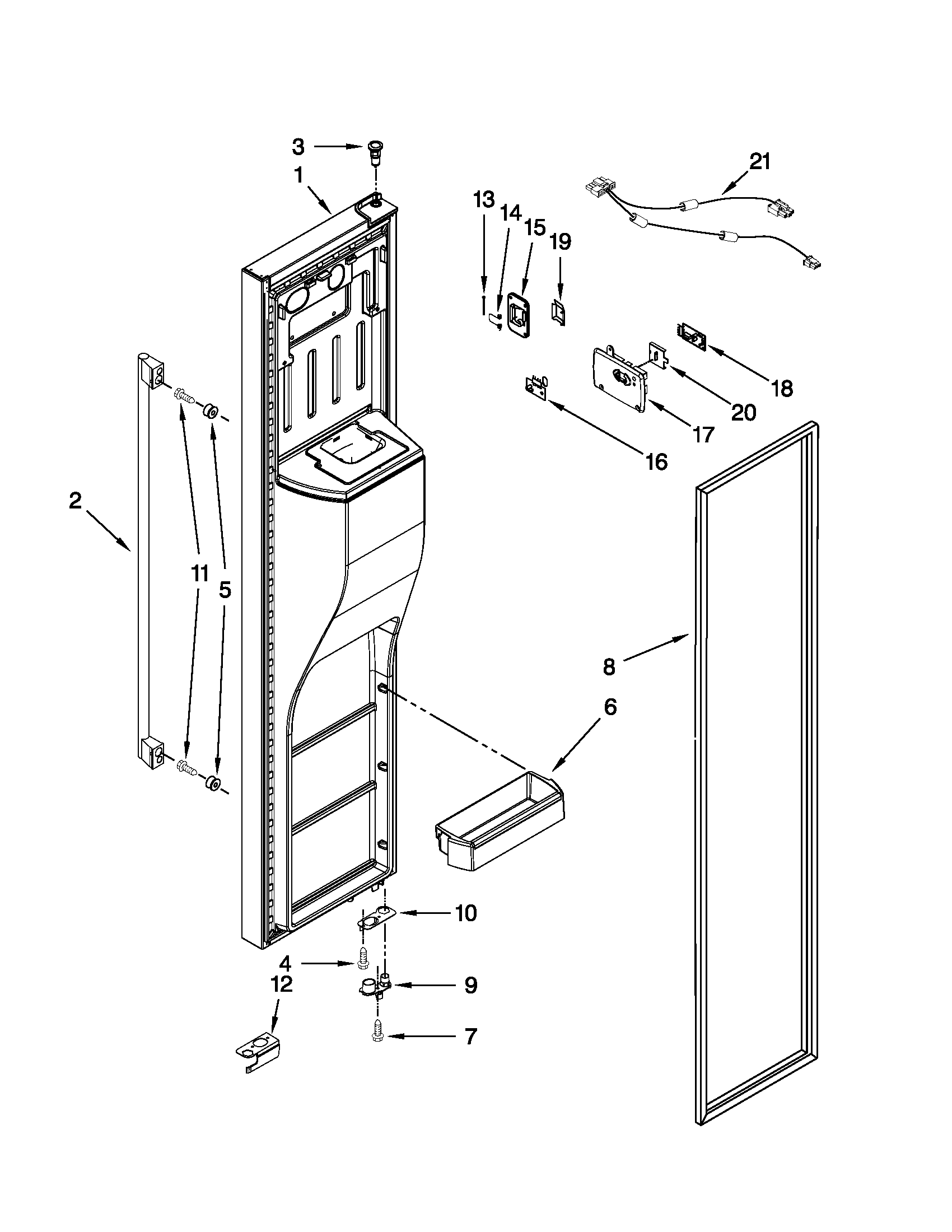 3
1
21
13
14
15
19
18
20
17
16
2
11
5
8
6
10
4
9
12
7