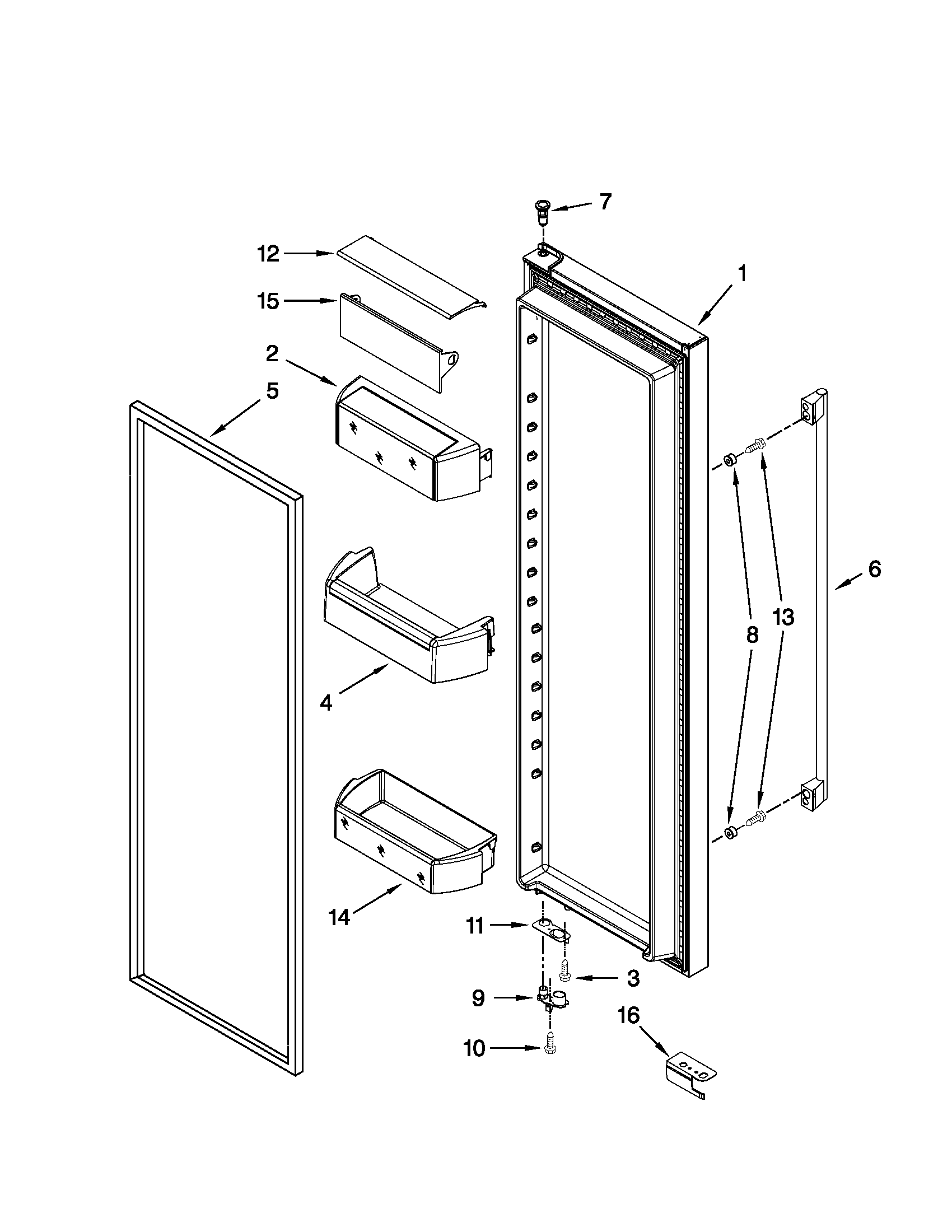 7
12
1
15
2
5
6
8
13
4
14
11
3
9
16
10