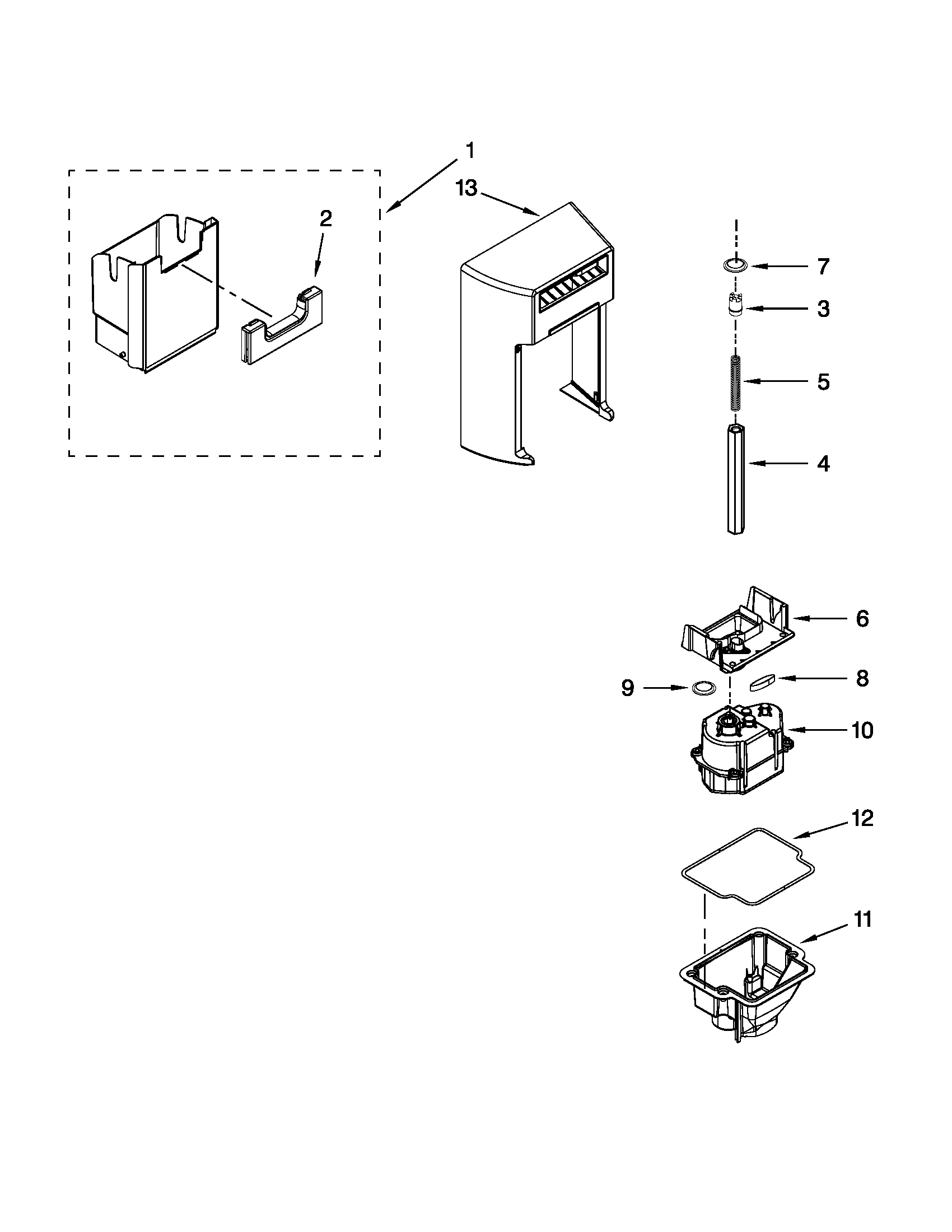 1
13
2
7
3
5
4
6
9
8
10
12
11