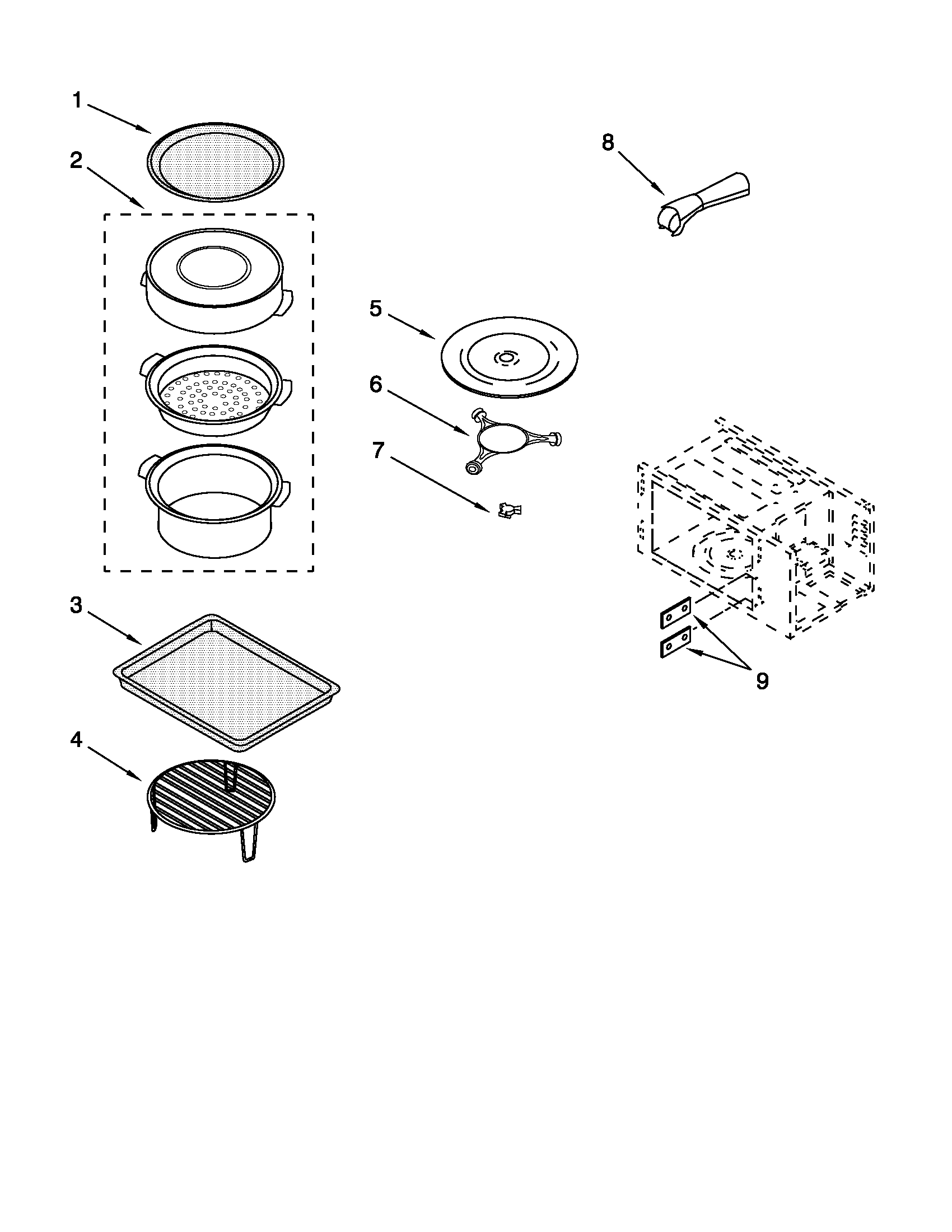 1
2
3
4
5
6
7
8
9