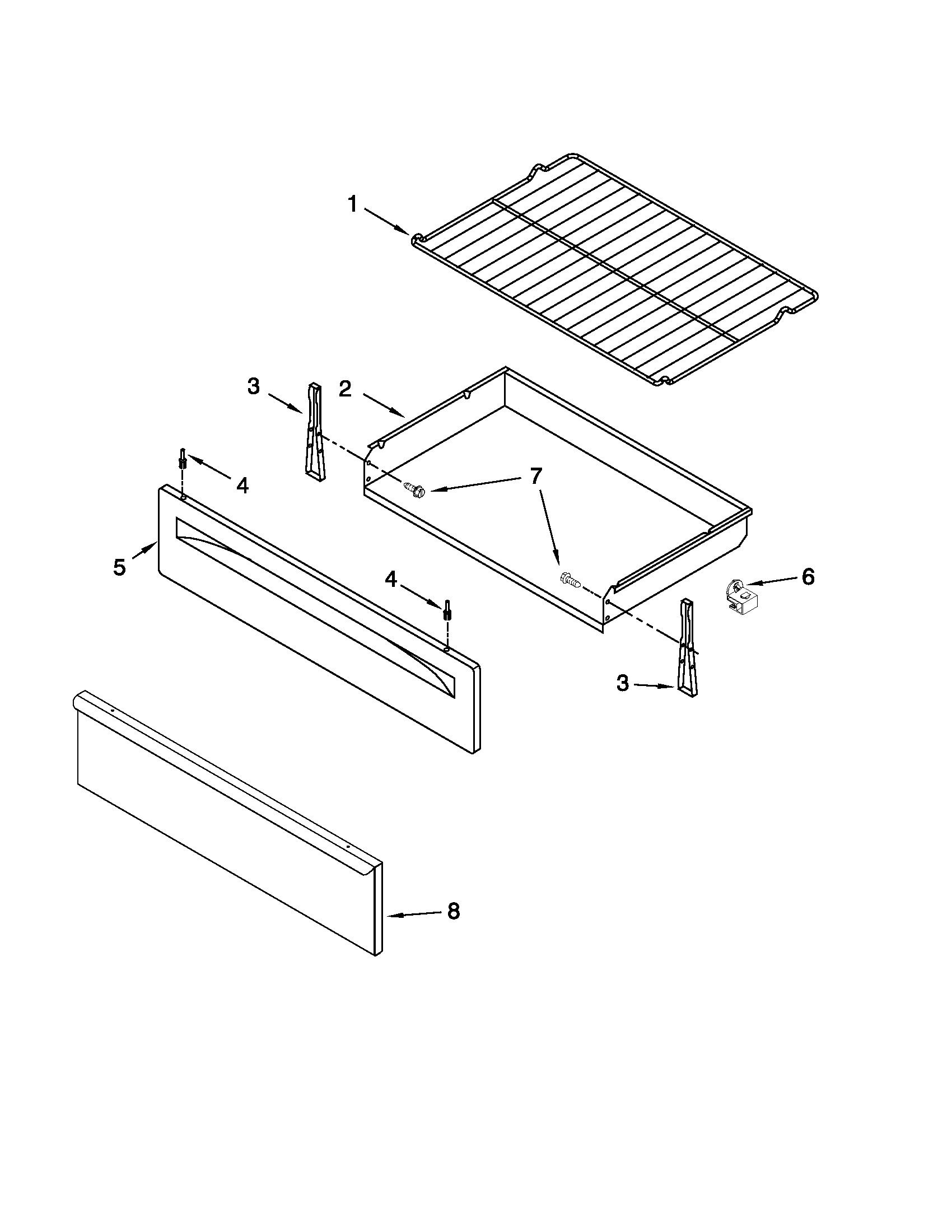 1
3
2
4
7
5
4
6
3
8