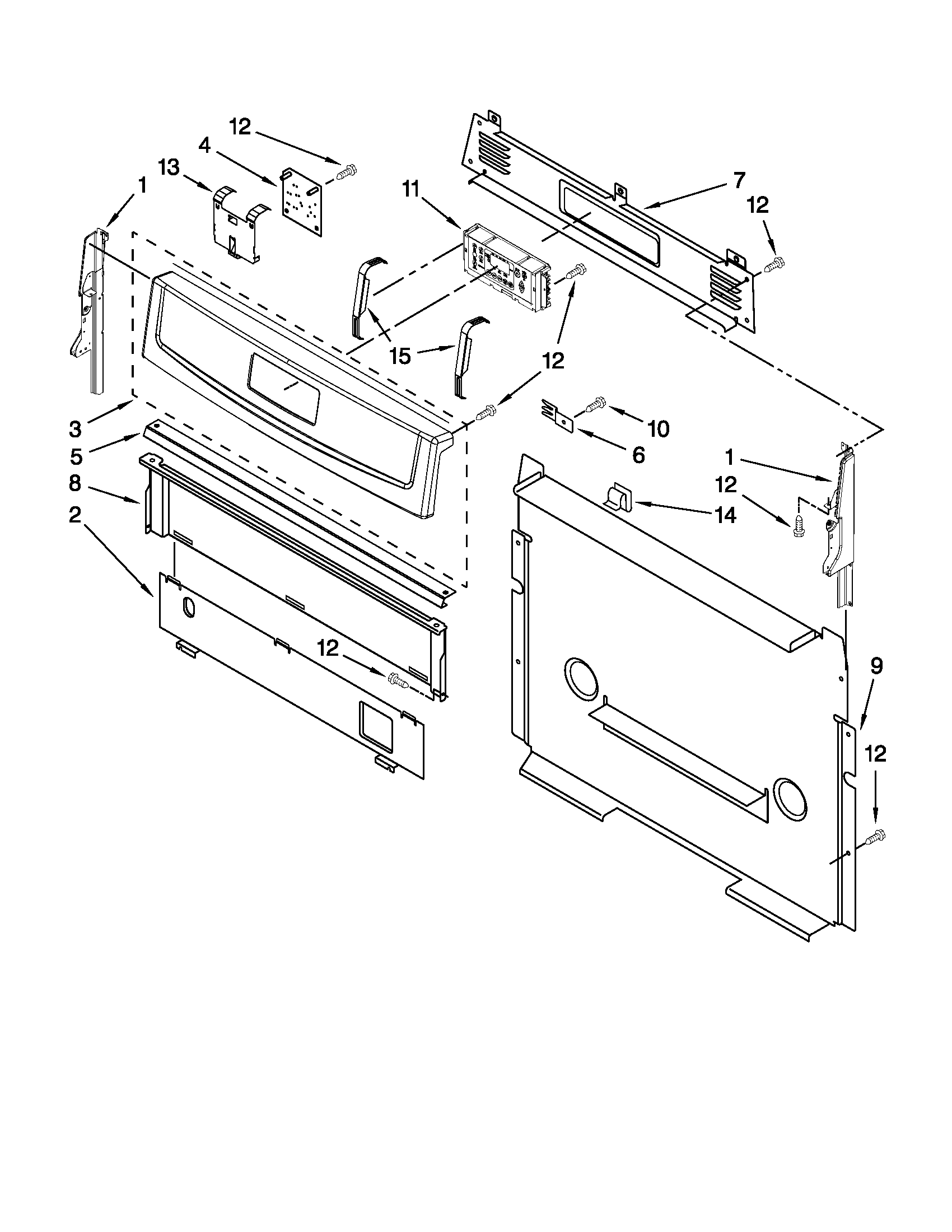 12
4
13
1
11
7
12
15
12
3
5
8
2
10
6
1
12
14
12
9
12