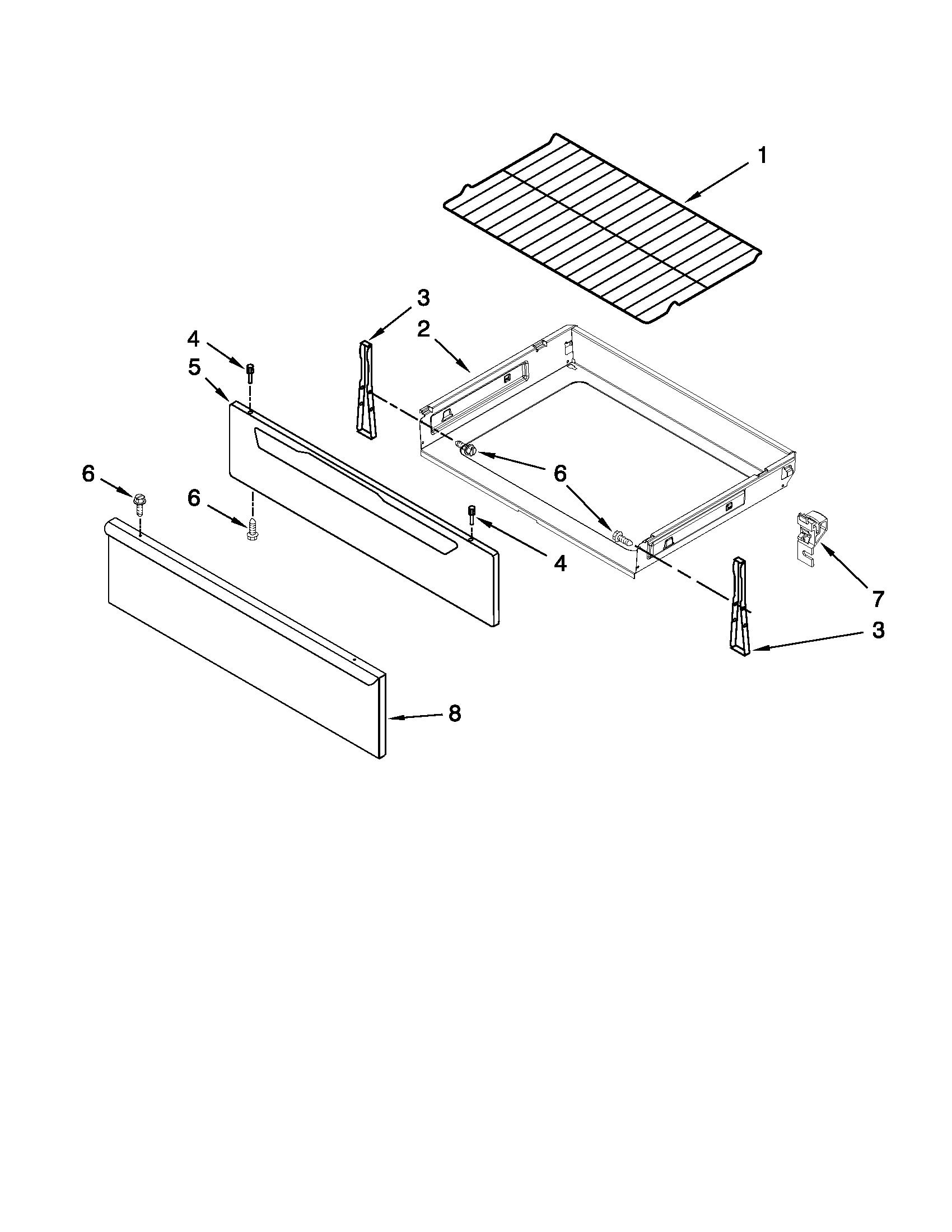 1

3

2

4

5

6

6

6

4

7

3

8