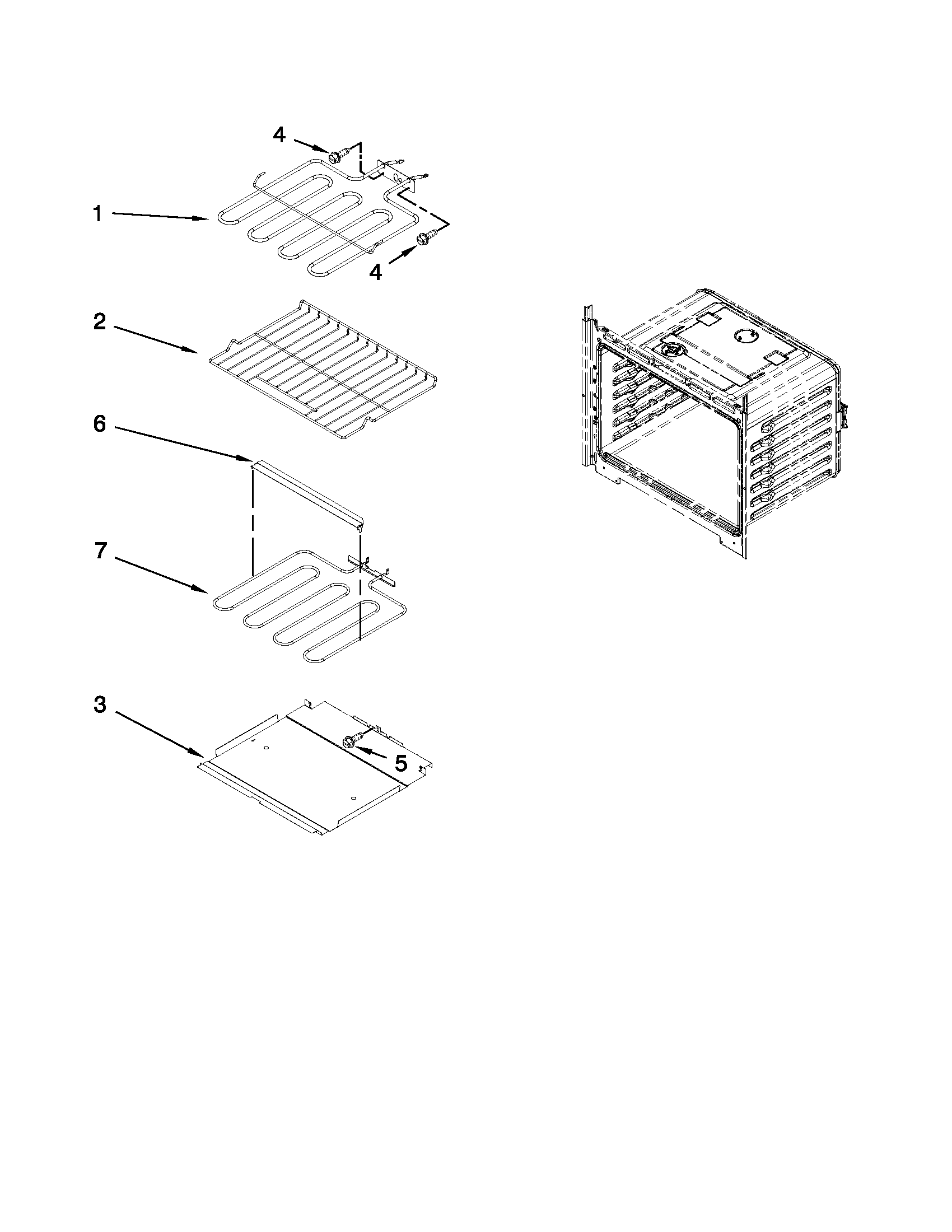 4
1
4
2
6
7
3
5