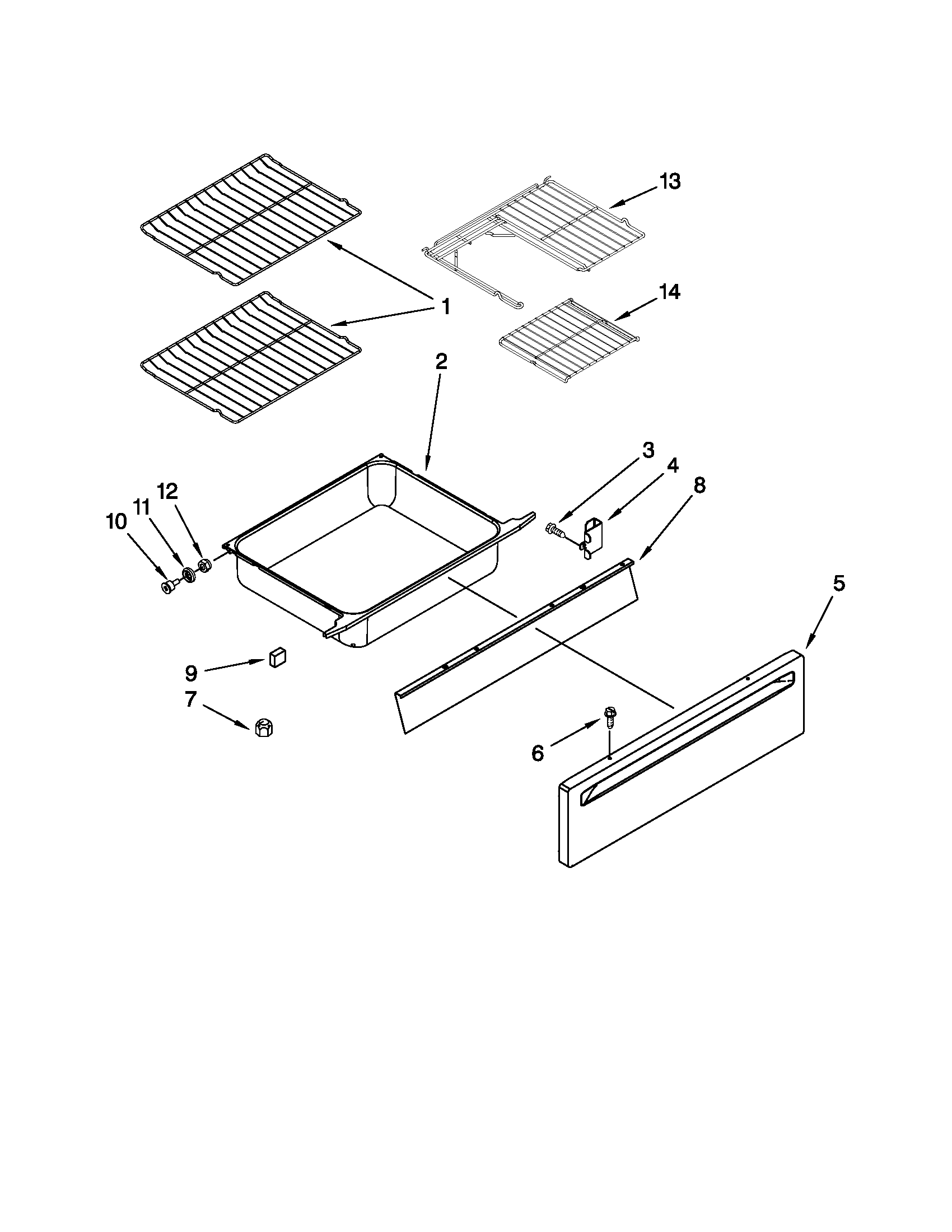 13

1

14

2

3

4

8

12

11

10

5

9

7

6