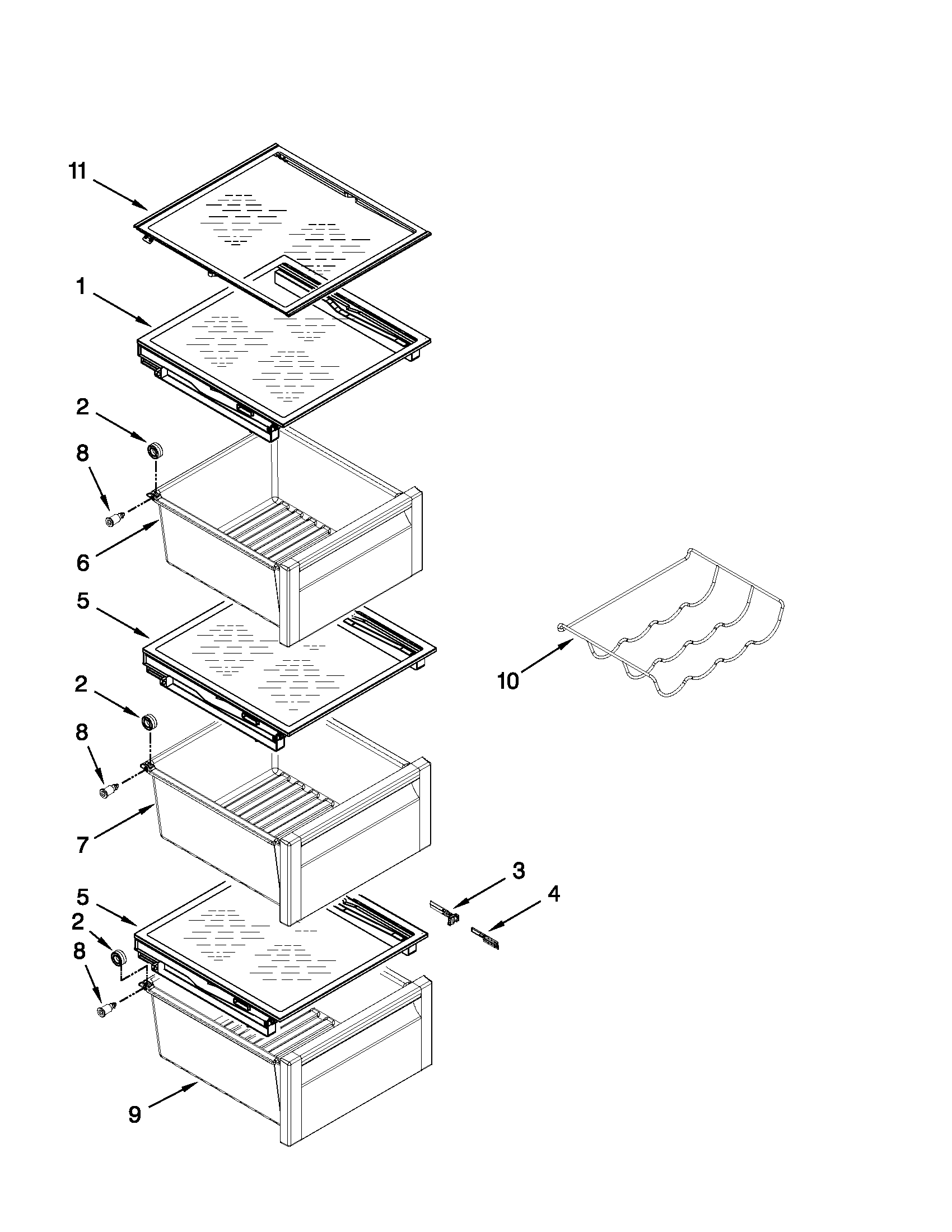 11
1
2
8
6
5
2
8
7
5
2
8
9
10
3
4