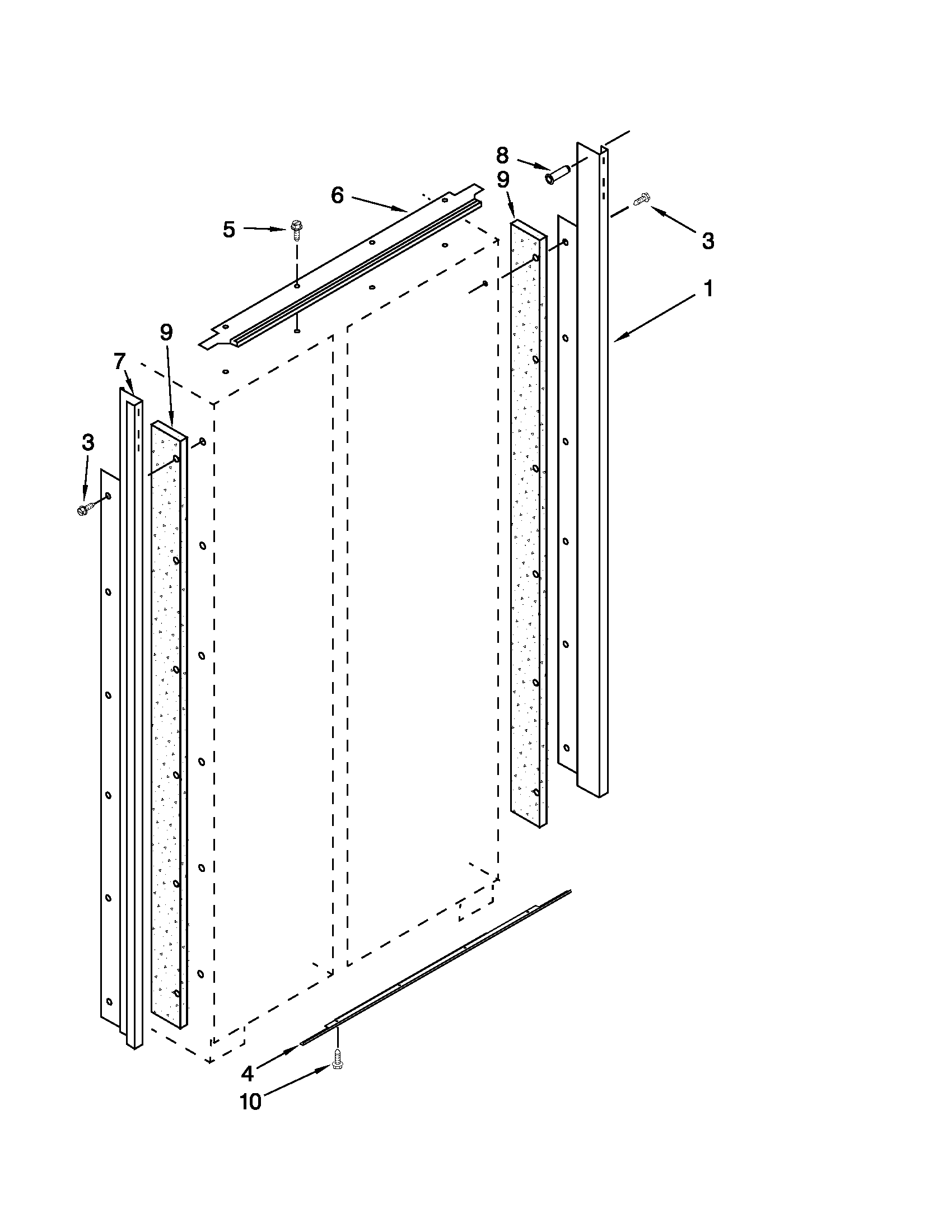 8
9
6
5
3
1
9
7
3
4
10