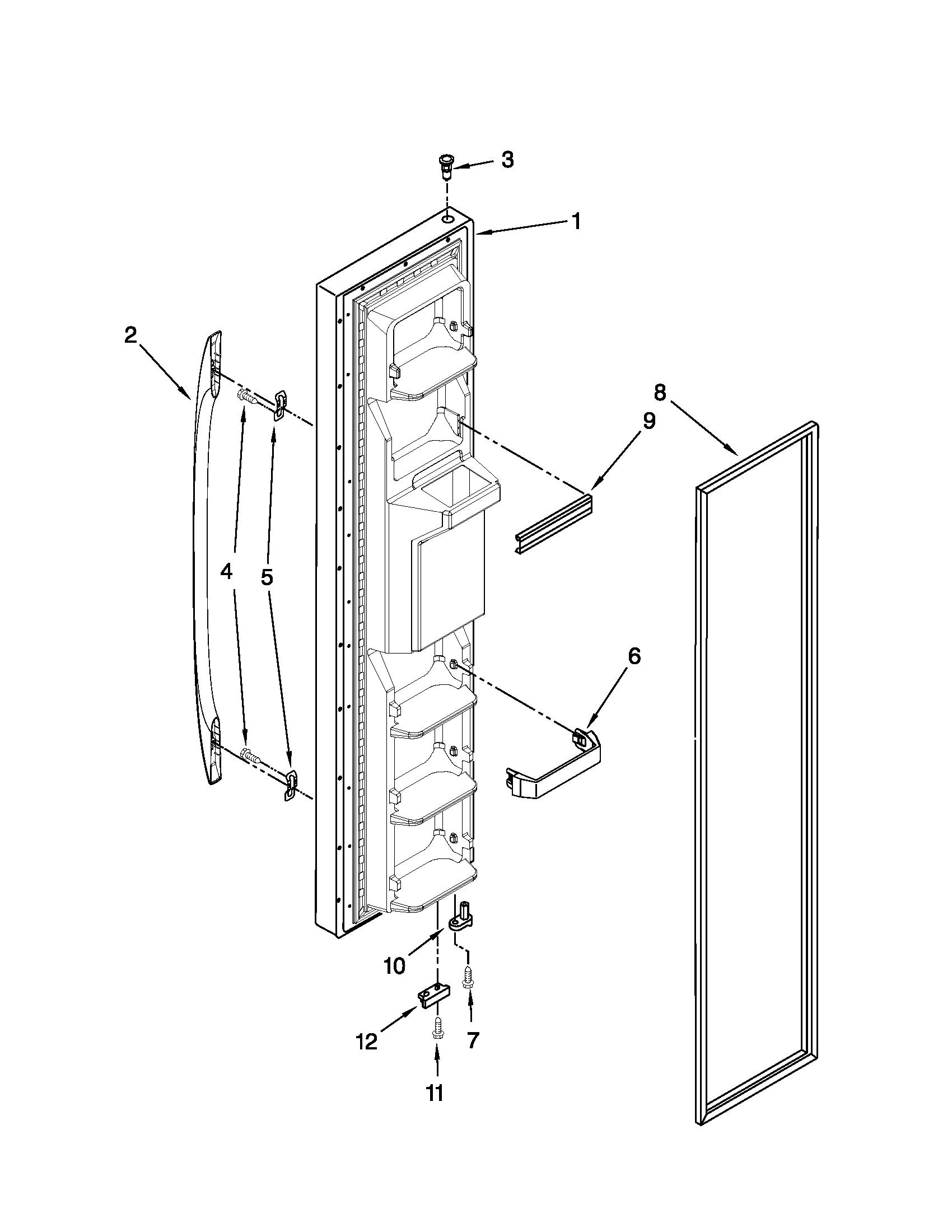 3

1

2

8

9

4

5

6

10

7

12

11