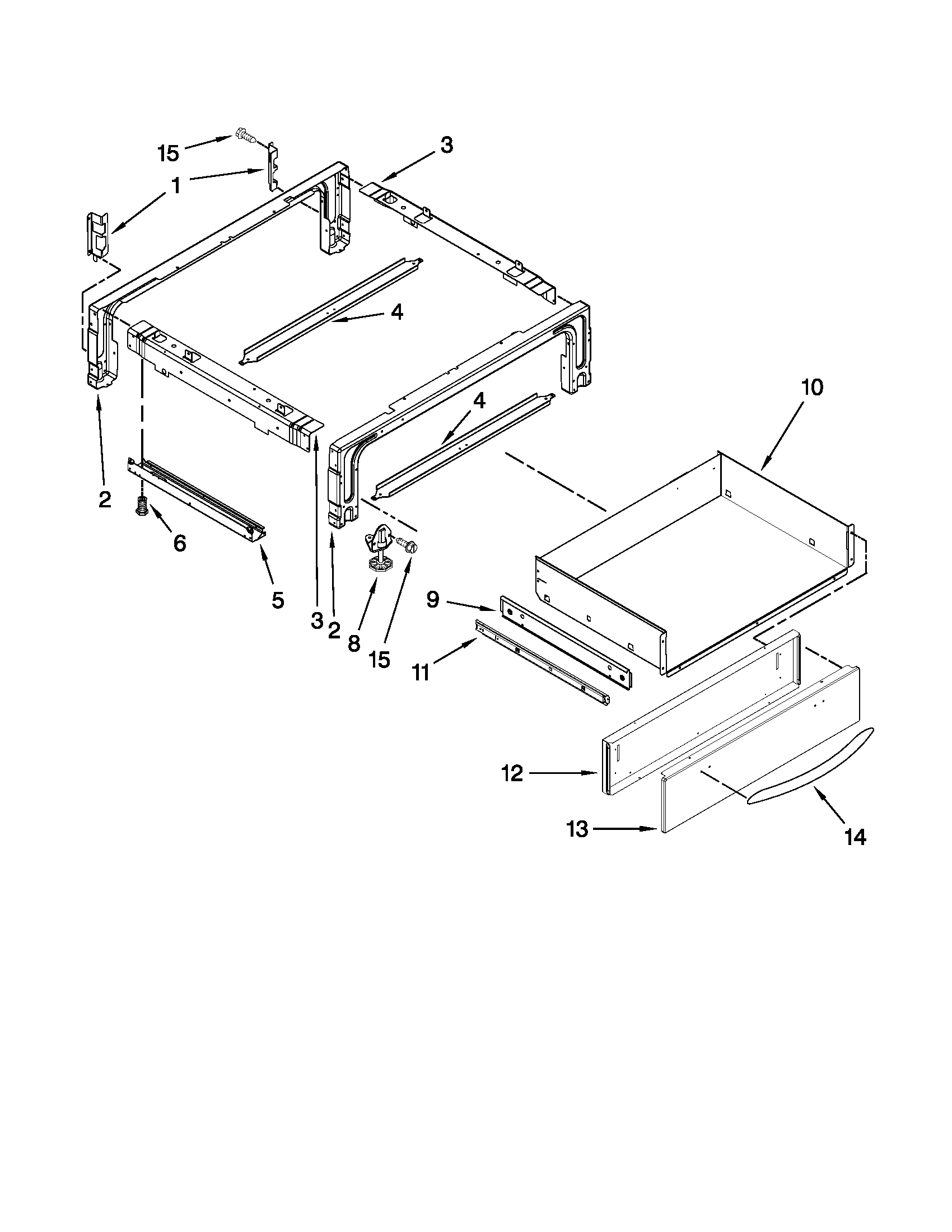 15
3
1
4
10
4
2
6
5
3
2
8
15
9
11
12
13
14