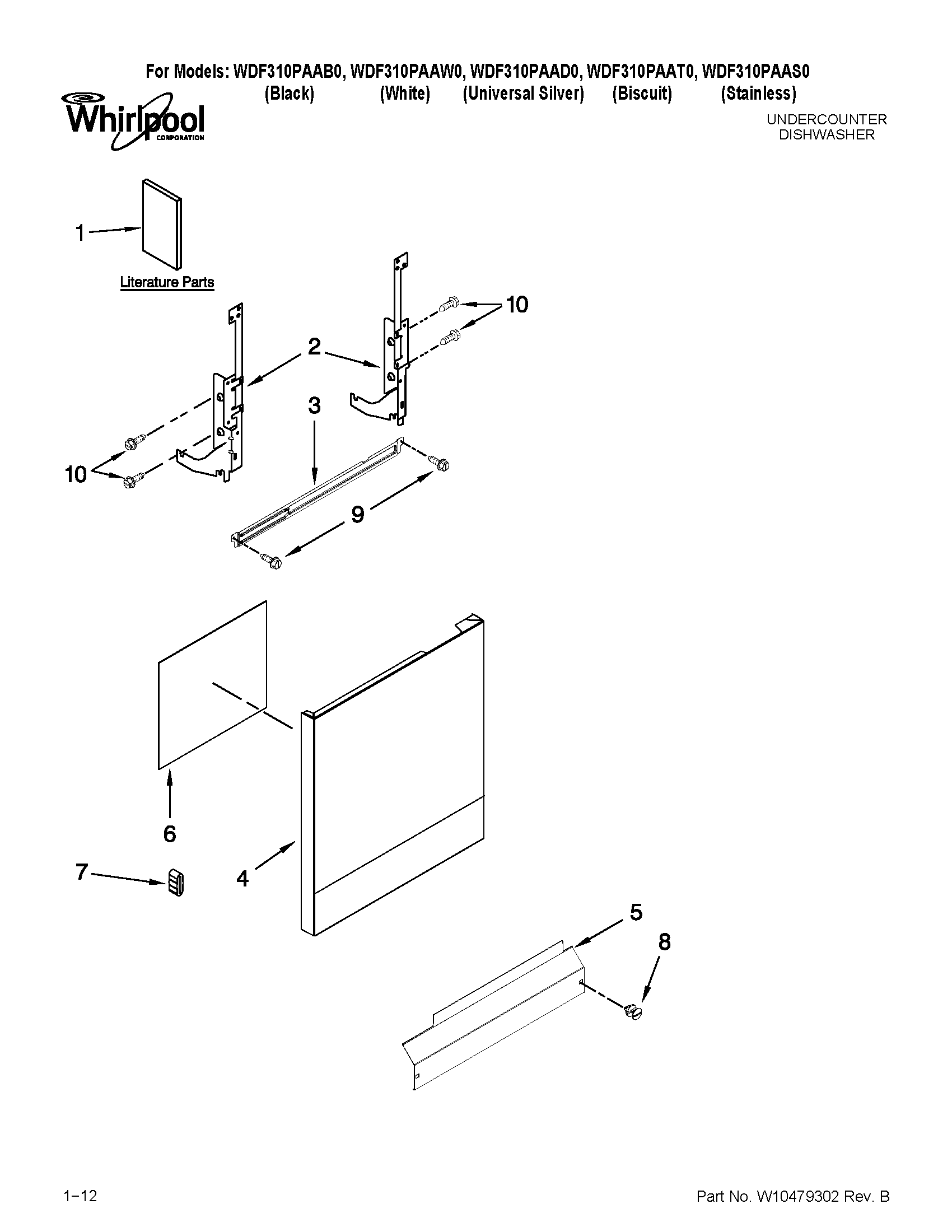 For Models: WDF310PAAB0, WDF310PAAW0, WDF310PAAD0, WDF310PAAT0, WDF310PAAS0
(Black) (White) (Universal Silver) (Biscuit) (Stainless)

Whirlpool
CORPORATION

UNDERCOUNTER
DISHWASHER

1

Literature Parts

10

2

3

10

9

6

7

4

5

8

1–12

Part No. W10479302 Rev. B