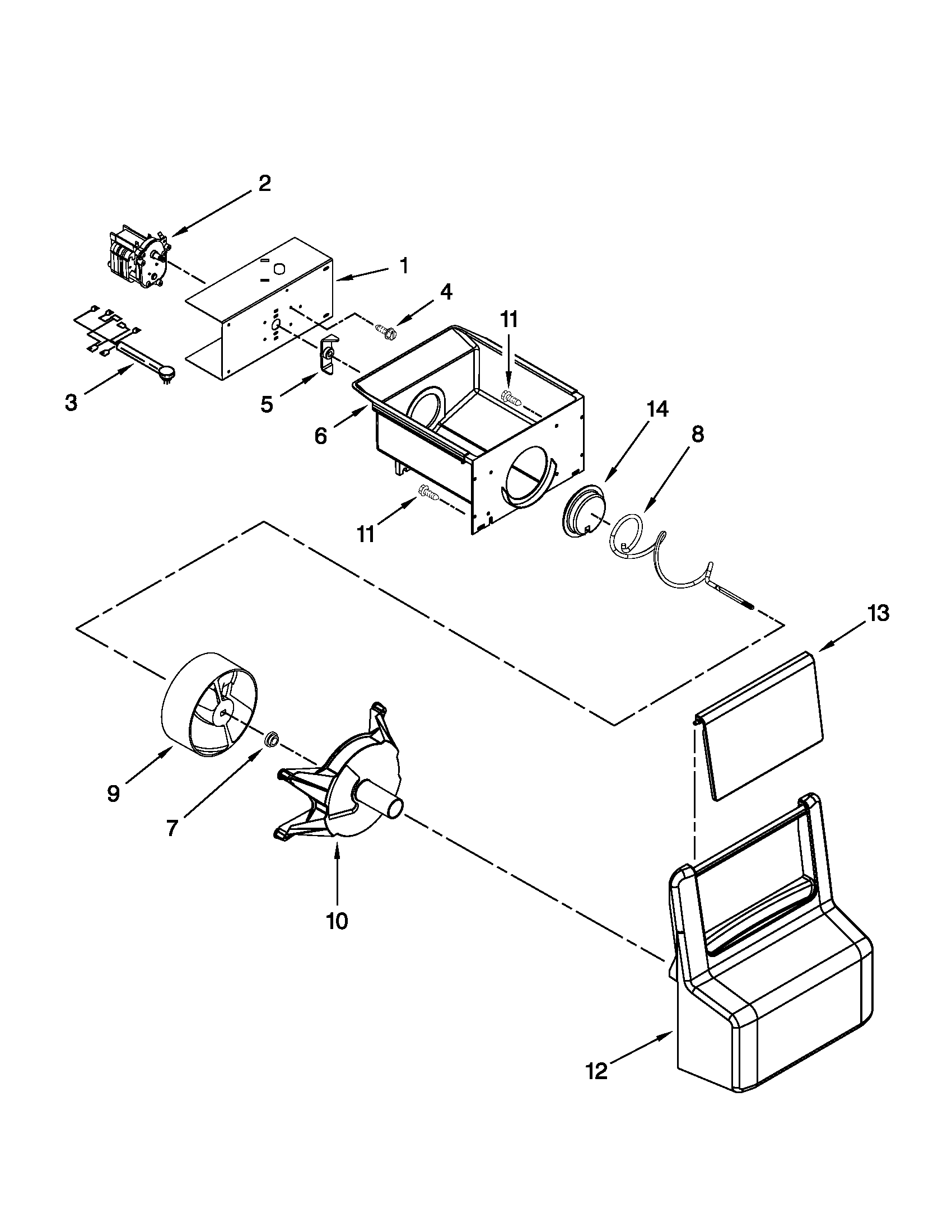 2
1
4
11
3
5
6
14
8
11
13
9
7
10
12