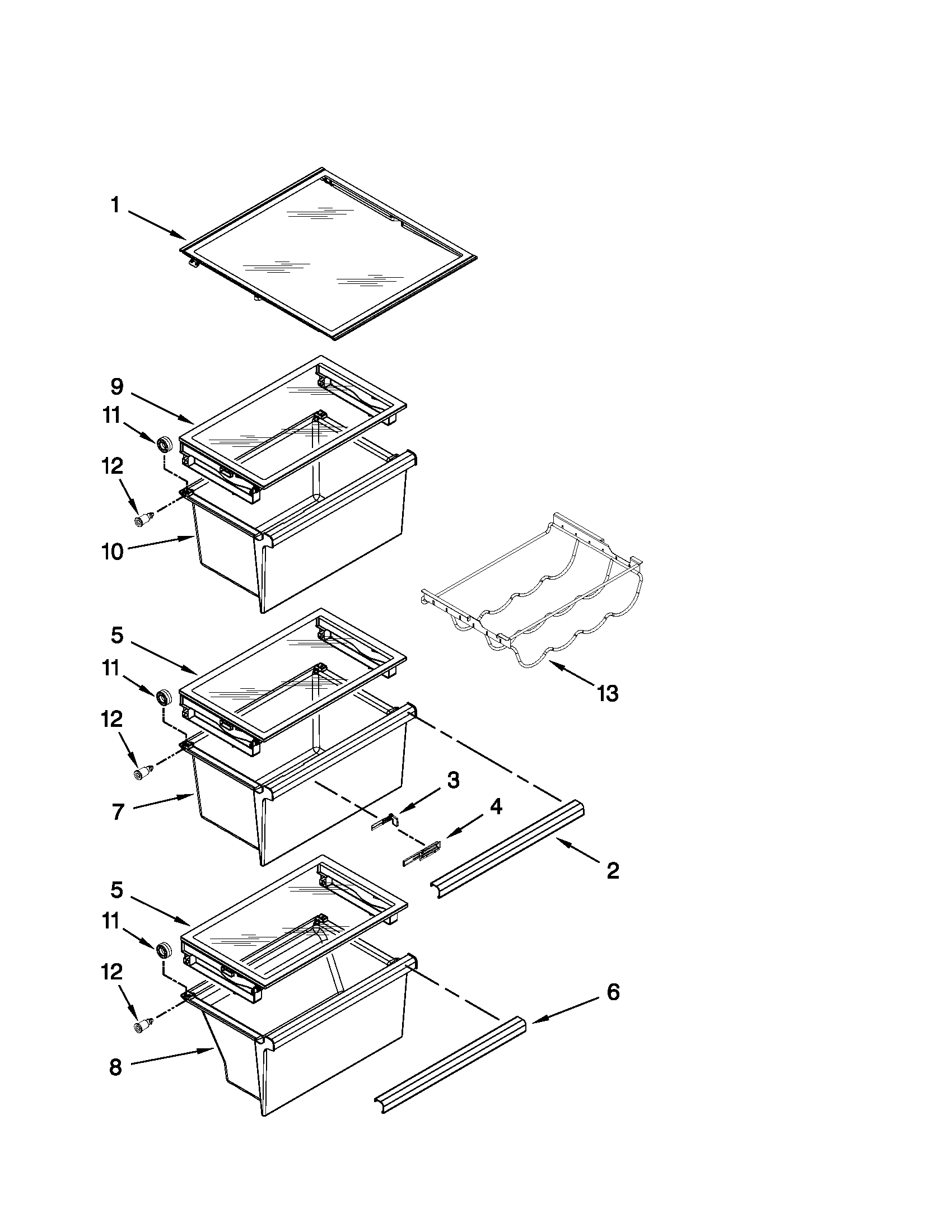 1

9
11
12
10

13

5
11
12
7
3
4
2

5
11
12
6
8