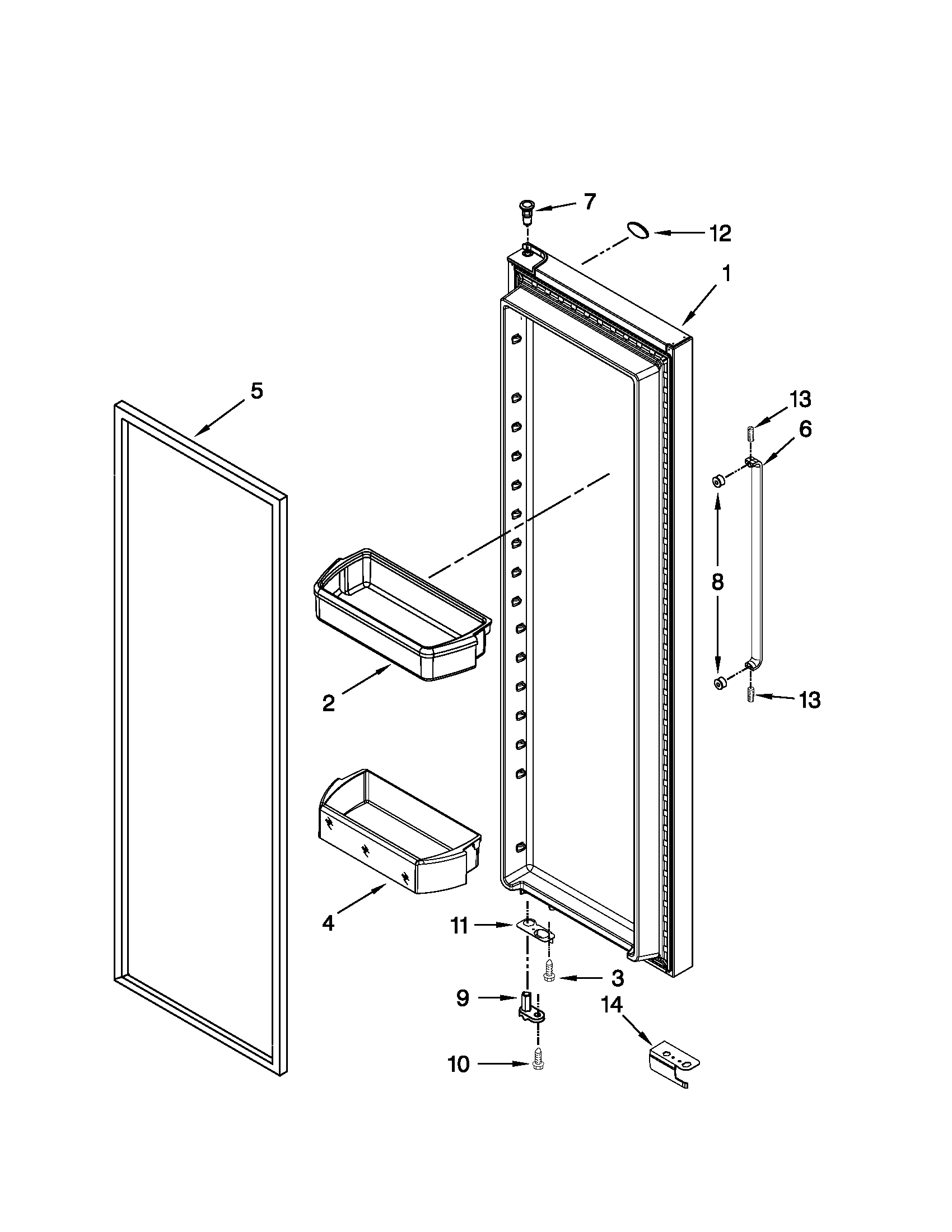 7
12
1
5
13
6
8
2
13
4
11
3
9
14
10