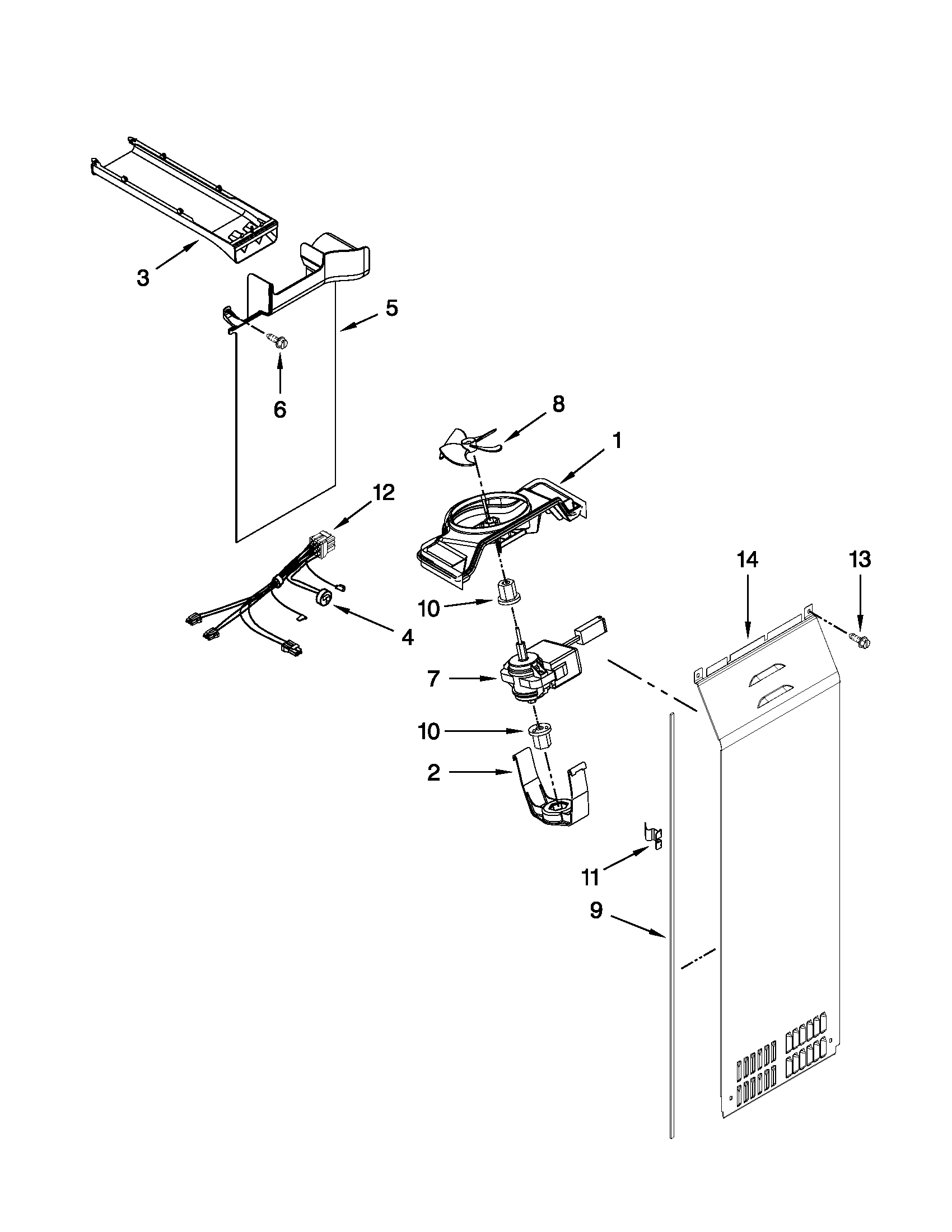 3
5
6
8
1
12
14
13
10
4
7
10
2
11
9