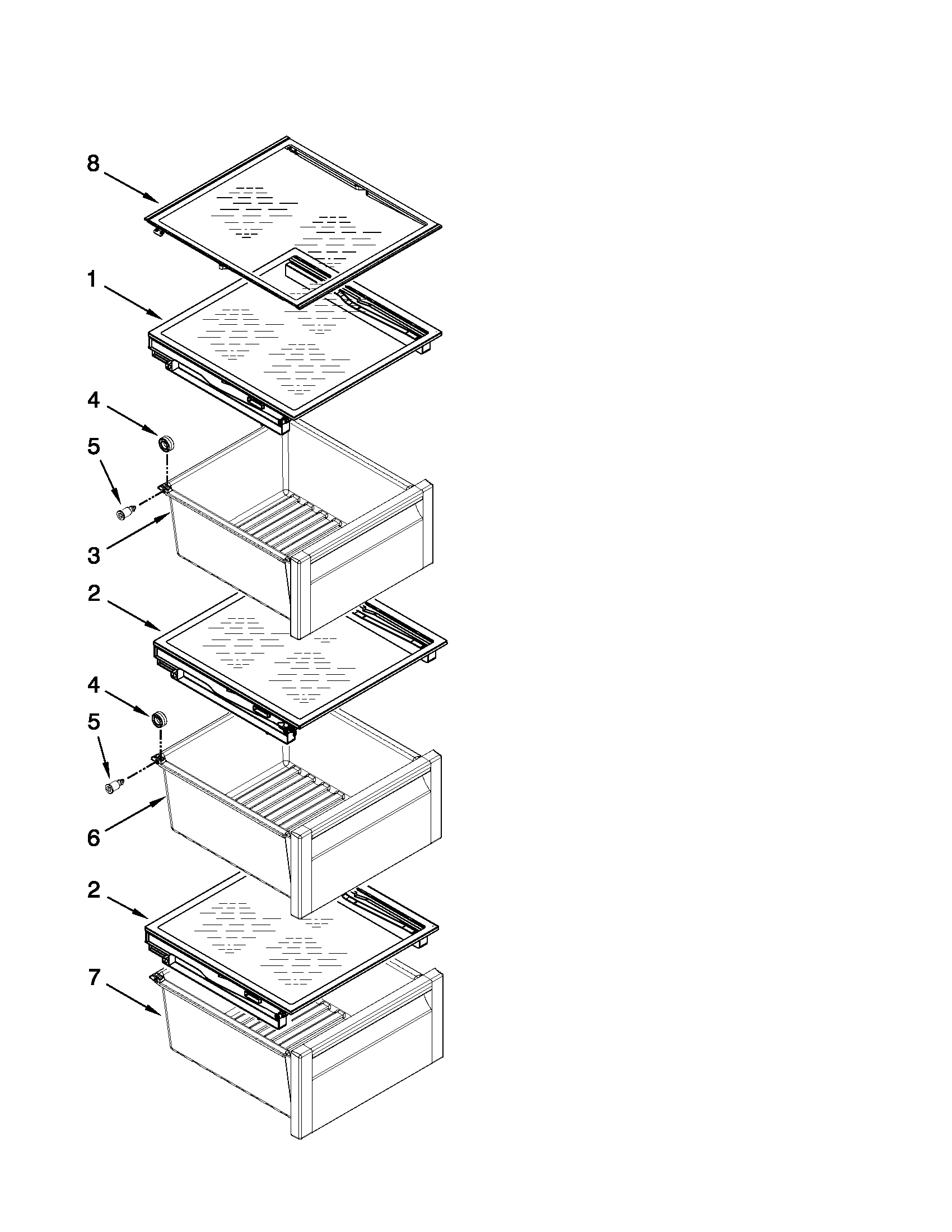 8
1
4
5
3
2
4
5
6
2
7