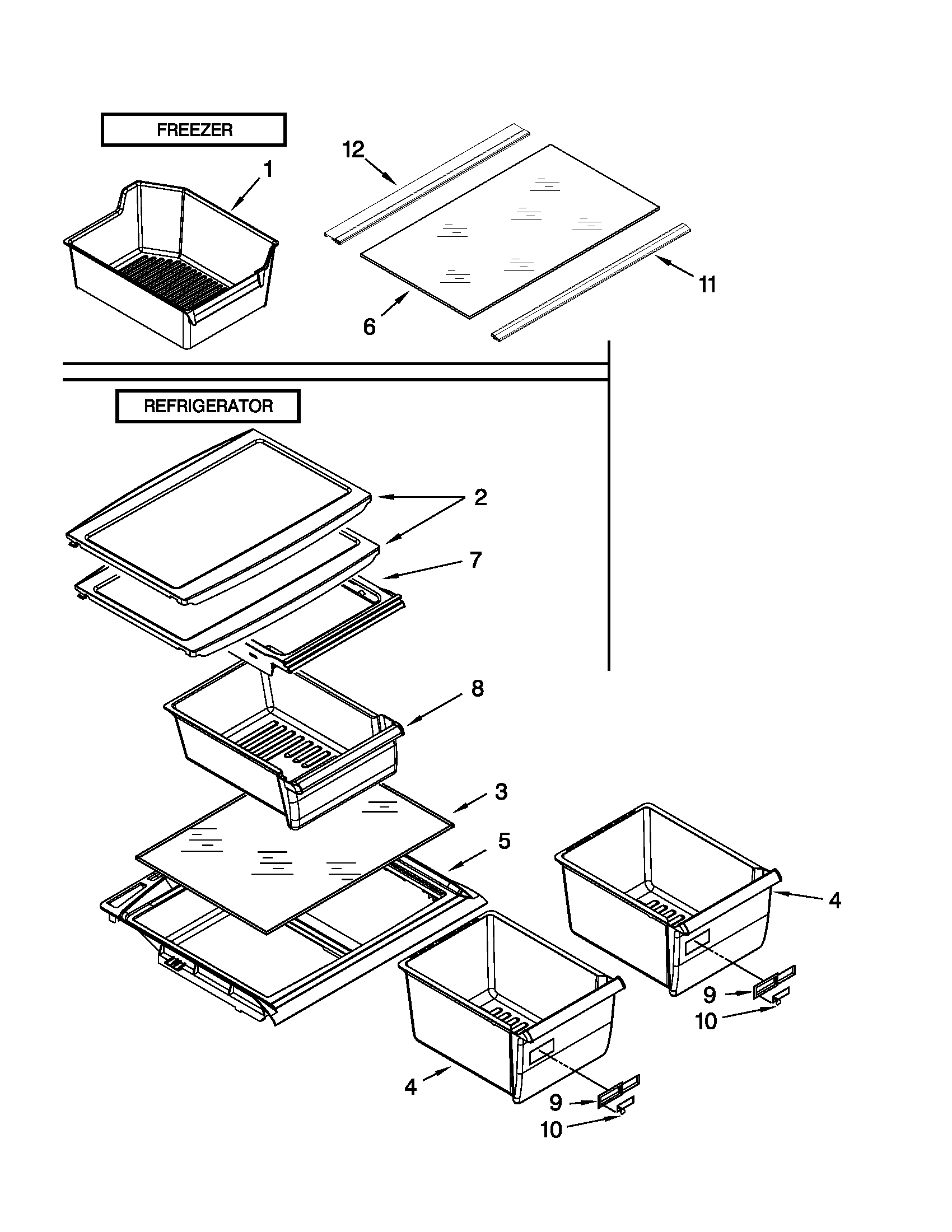 FREEZER

12

1

11

6

REFRIGERATOR

2

7

8

3

5

4

9

10

4

9

10