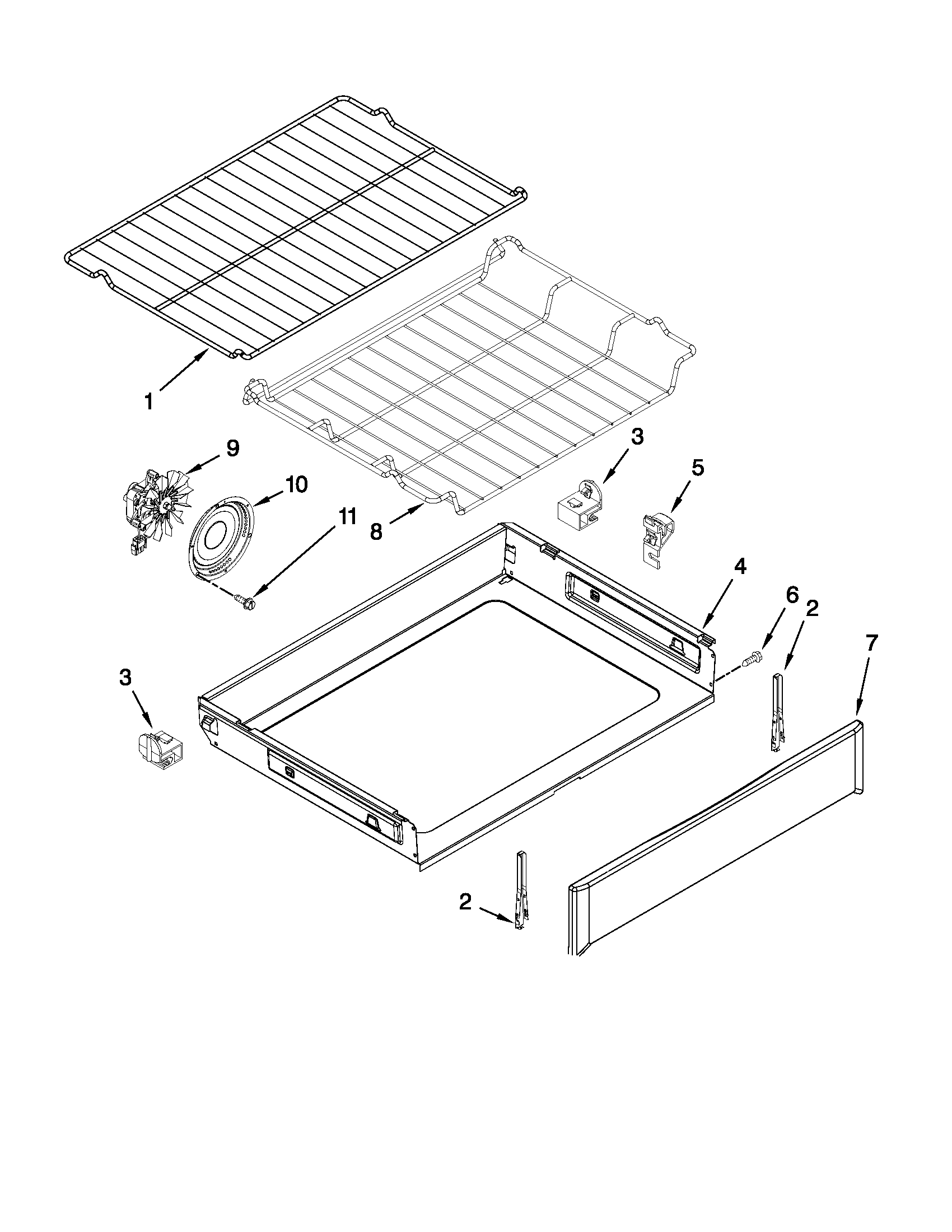 1

9

10

11

8

3

5

4

6

2

7

3

2