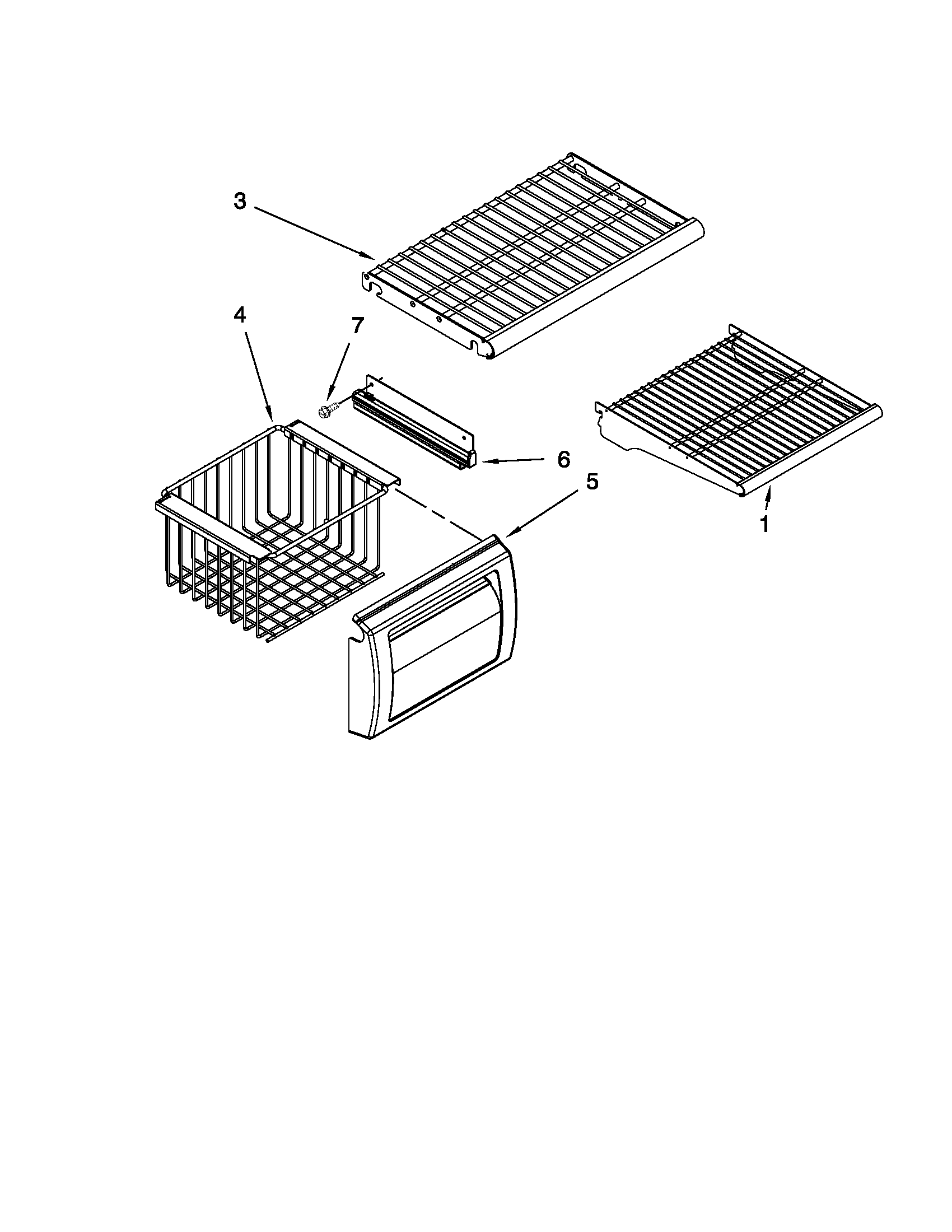 3
4
7
6
5
1