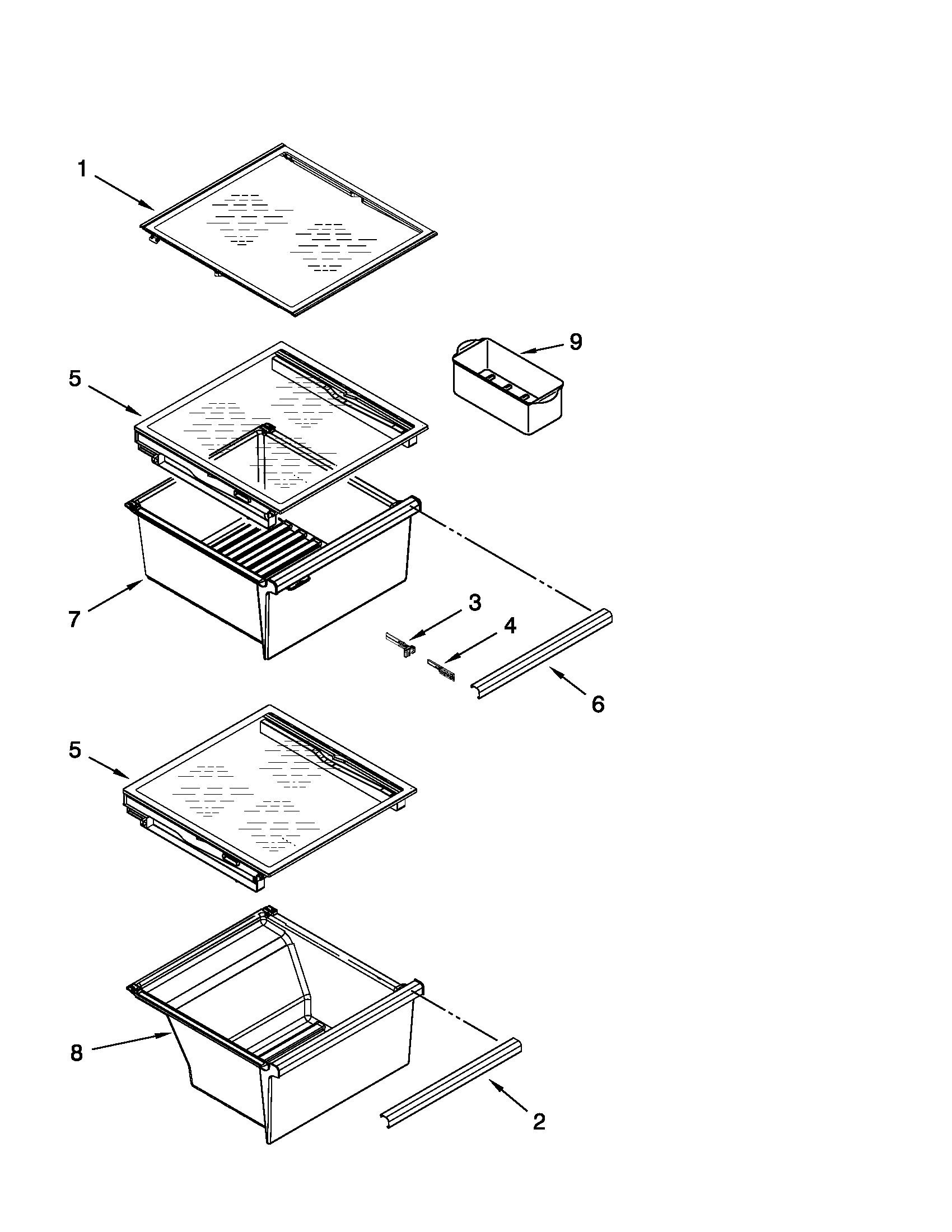 1
9
5
7
3
4
6
5
8
2