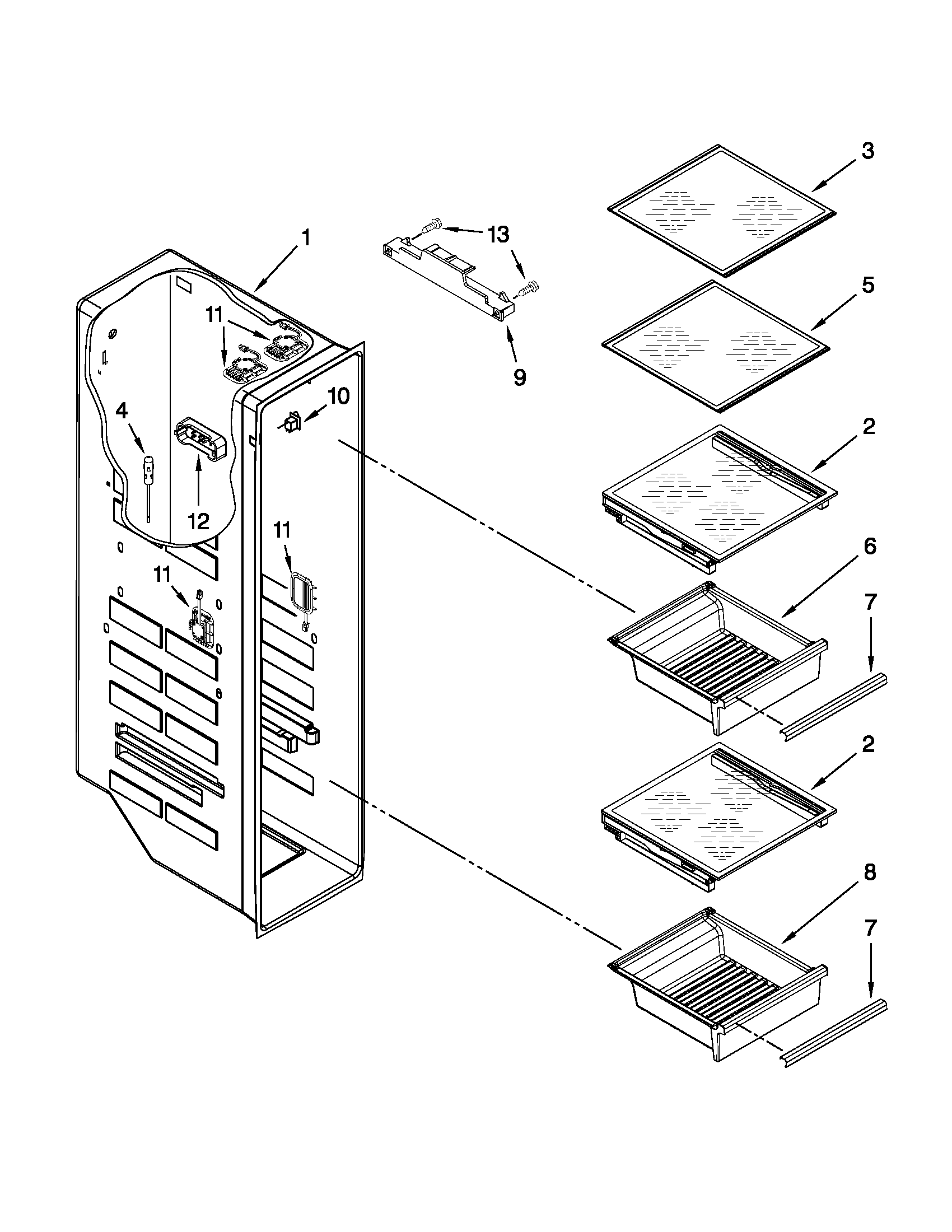 3
13
1
5
11
9
10
4
2
12
11
6
11
7
2
8
7