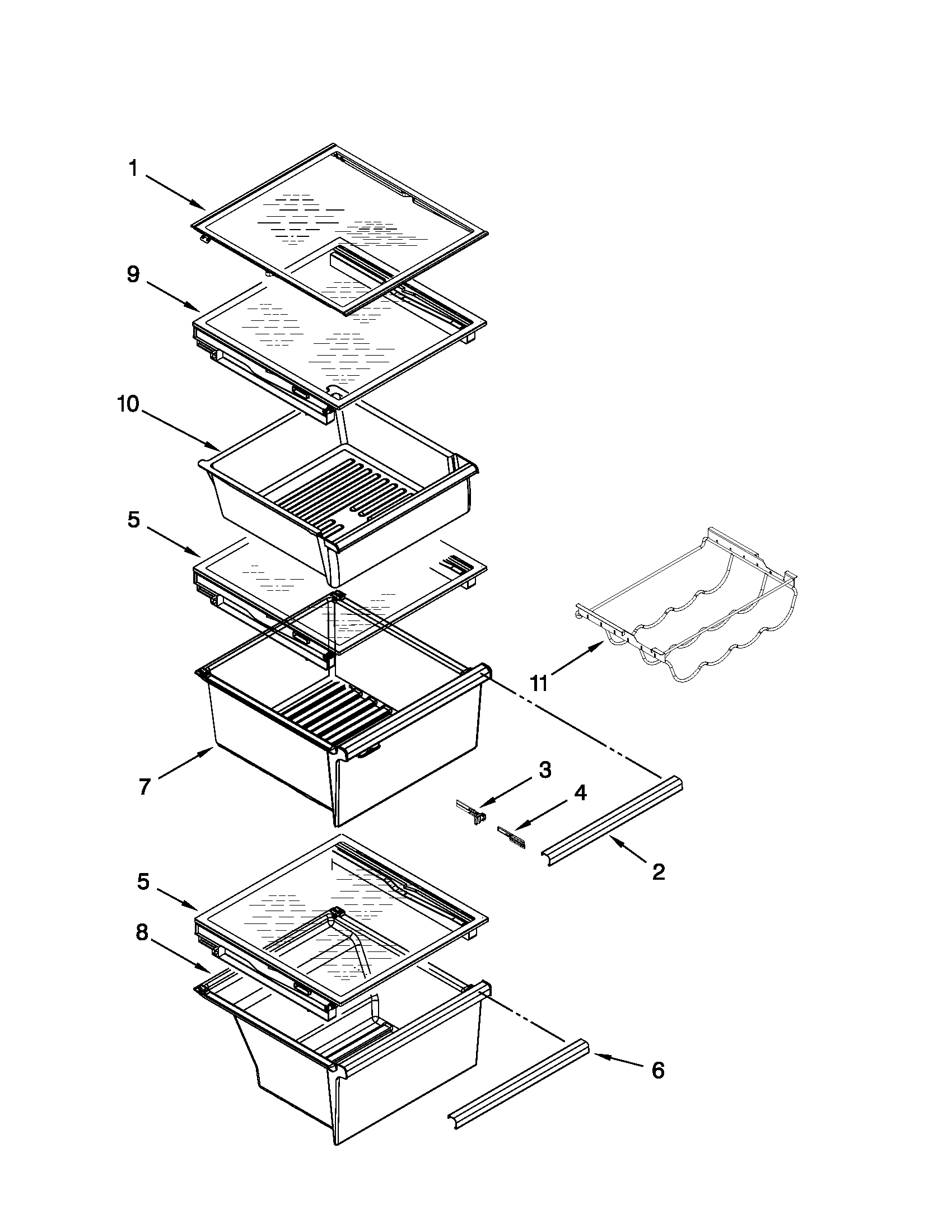 1
9
10
5
11
7
3
4
2
5
8
6