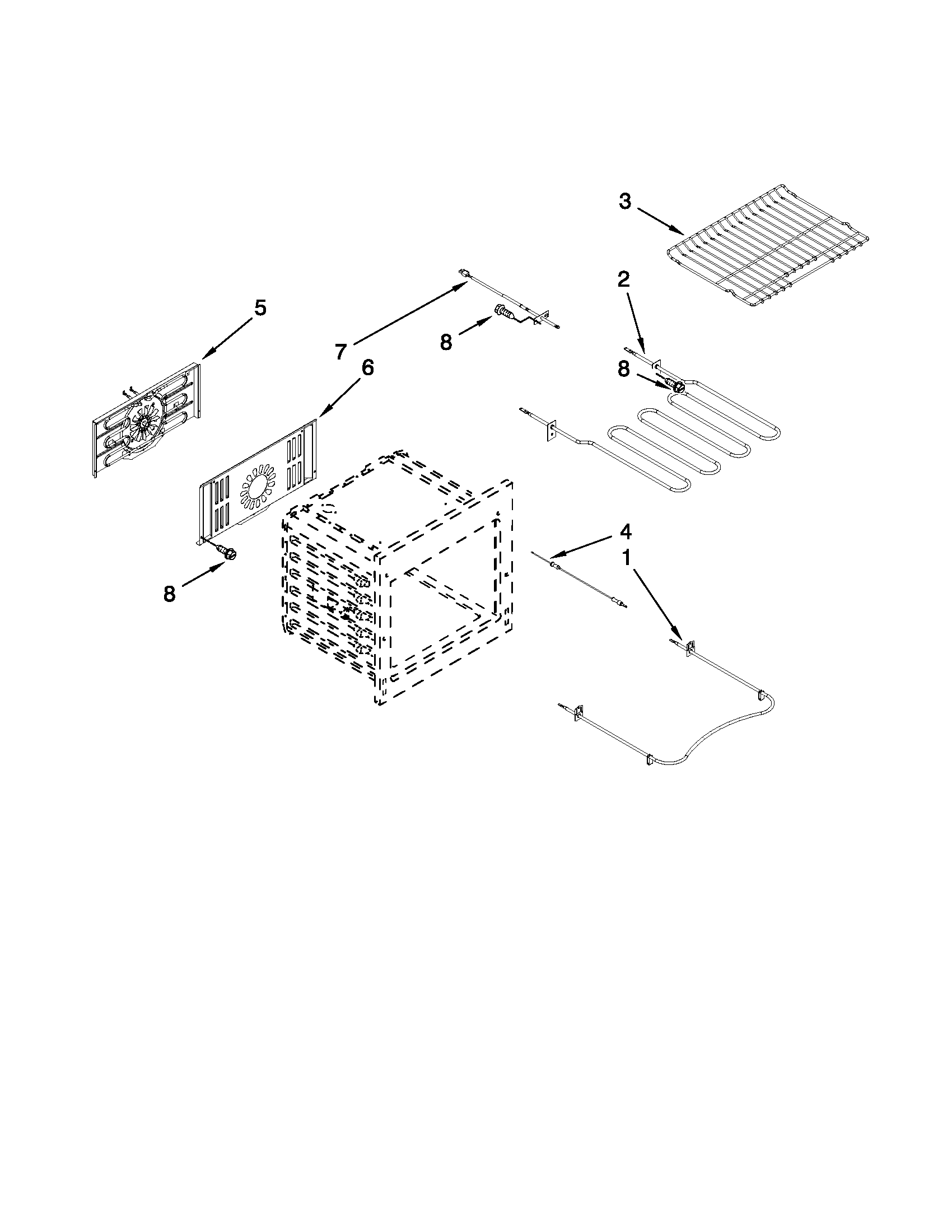 3

2

5

7

8

8

6

4

1

8