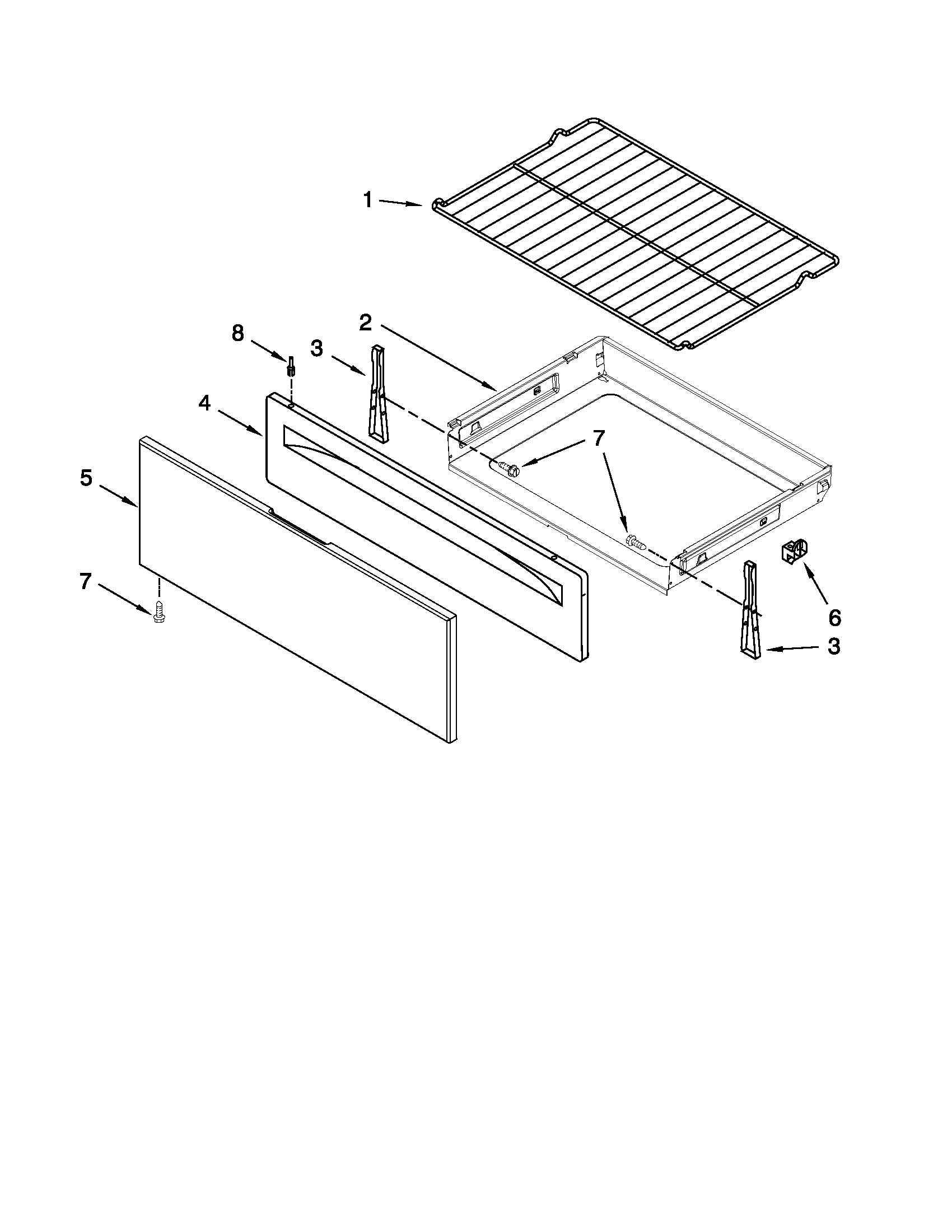 1
2
8
3
4
7
5
7
6
3