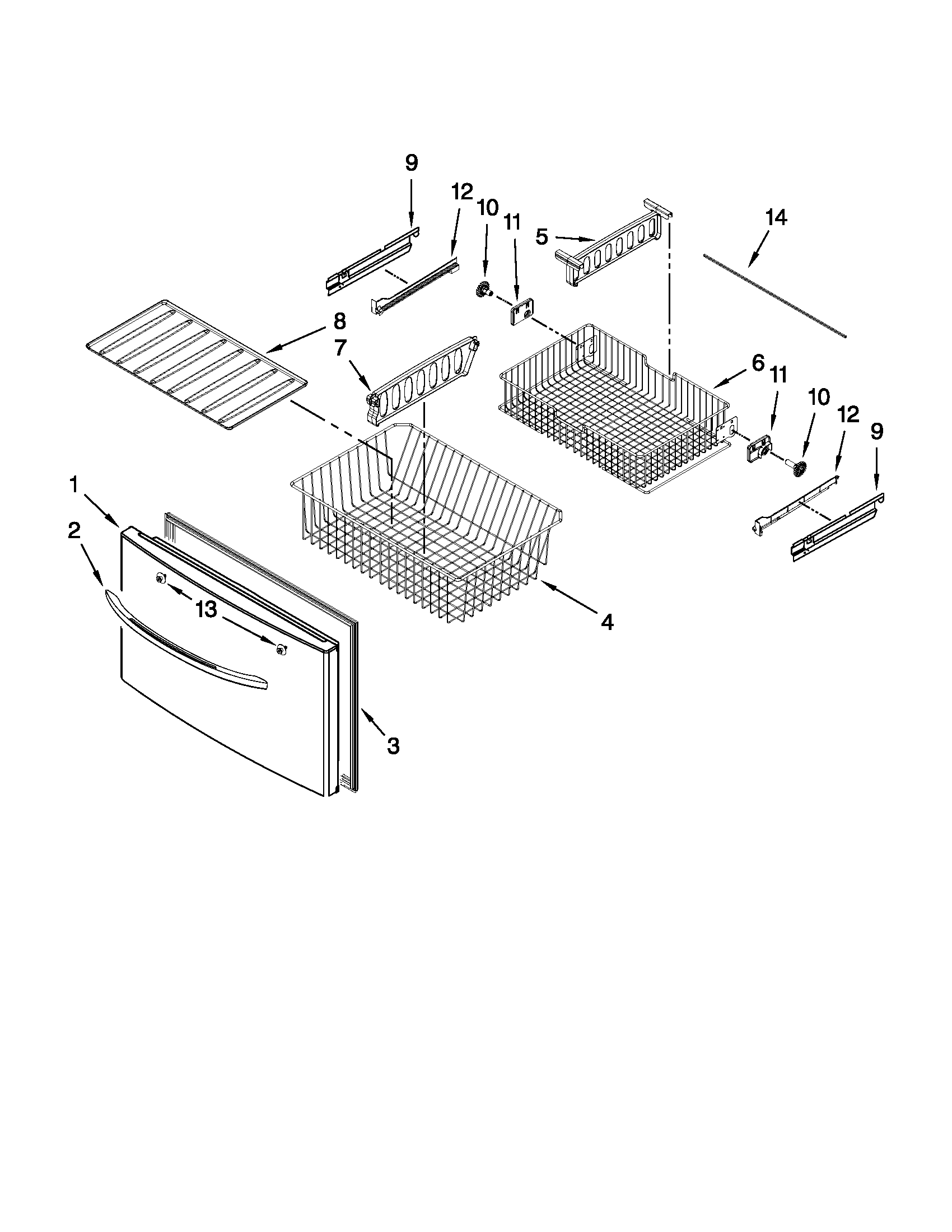 9
12
10
11
5
14
8
7
6
11
10
12
9
1
2
13
4
3