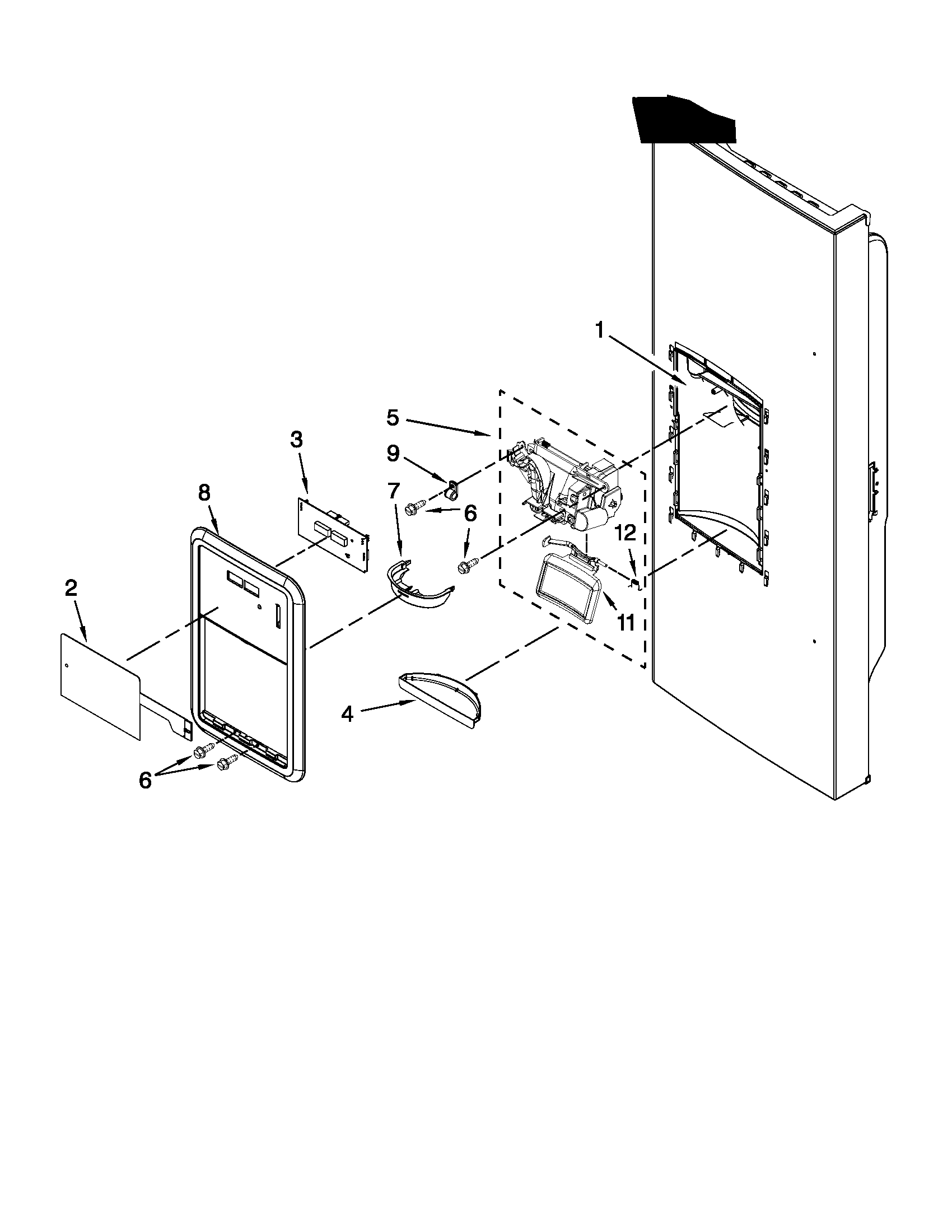 1
5
3
9
8
7
6
6
12
2
11
4
6