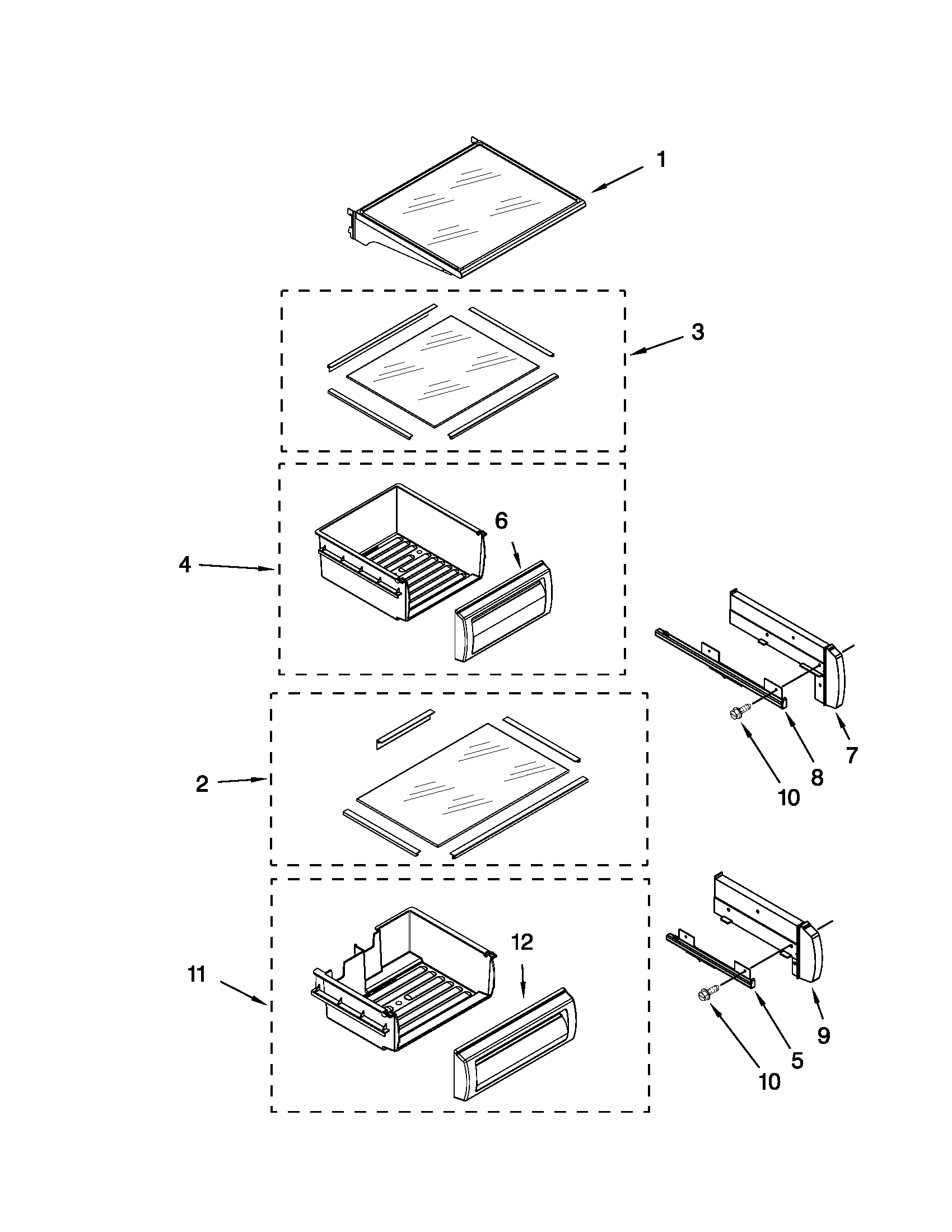 1

3

6

4

7

8

10

2

12

11

9

5

10