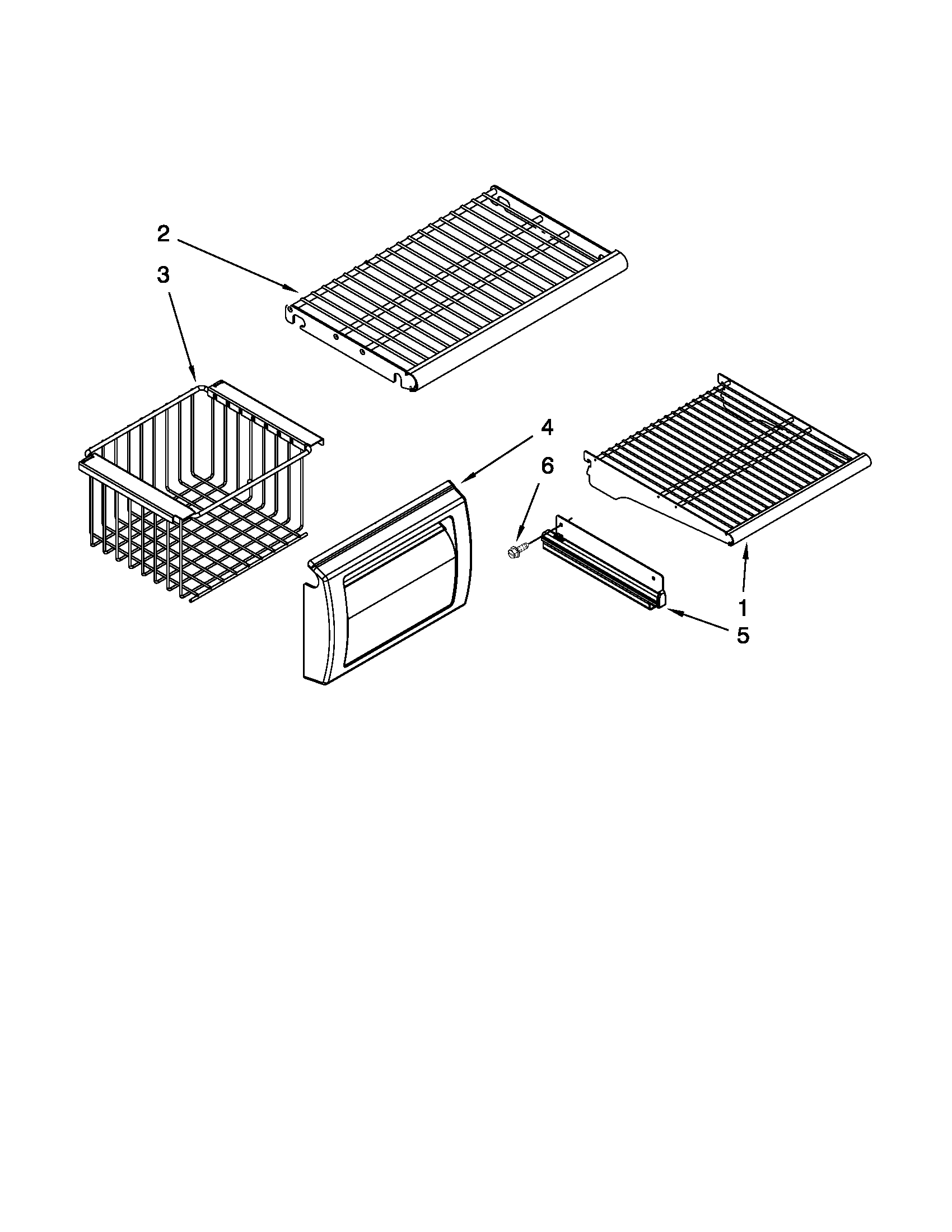 2
3
4
6
1
5