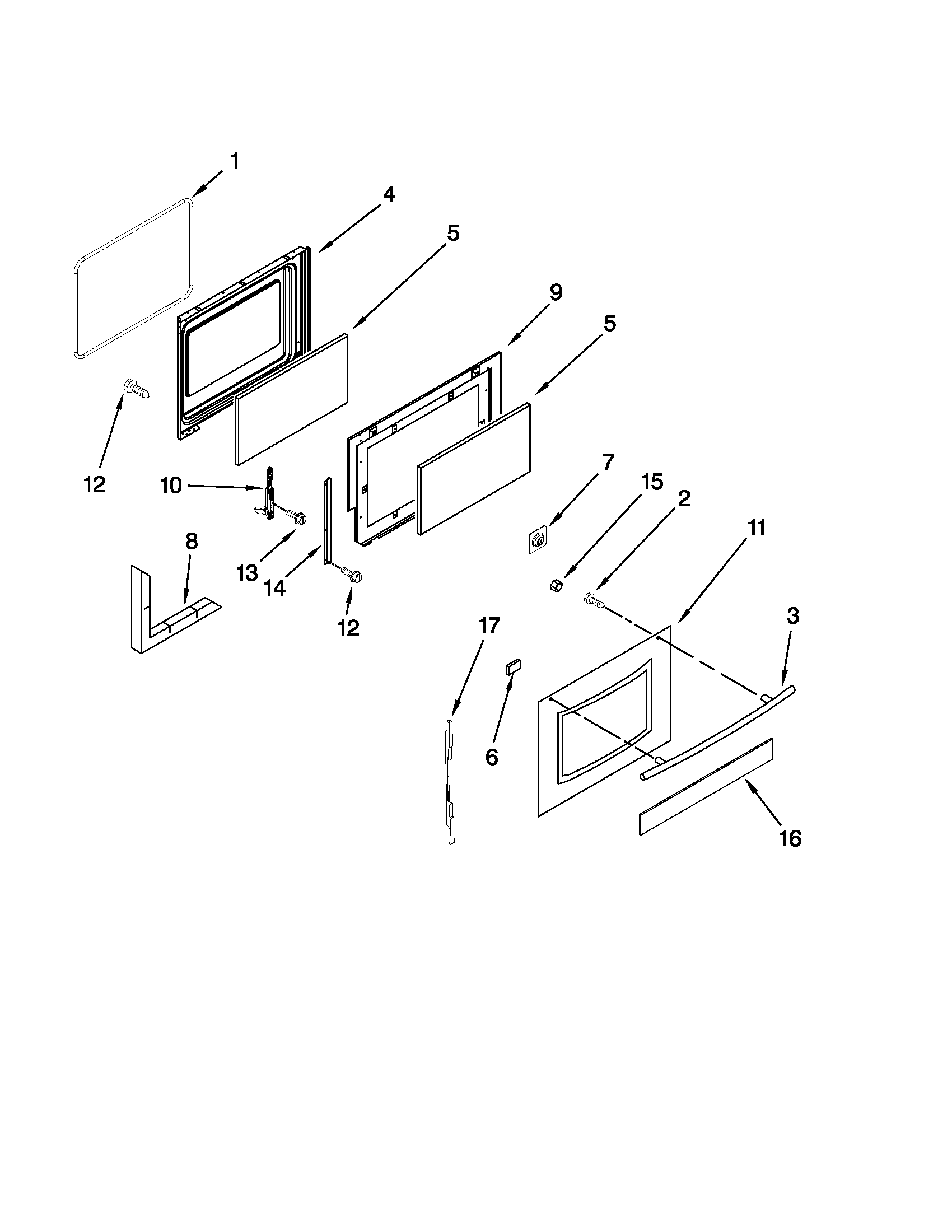 1
4
5
9
5
12
10
7
15
2
11
8
13
14
12
17
3
6
16