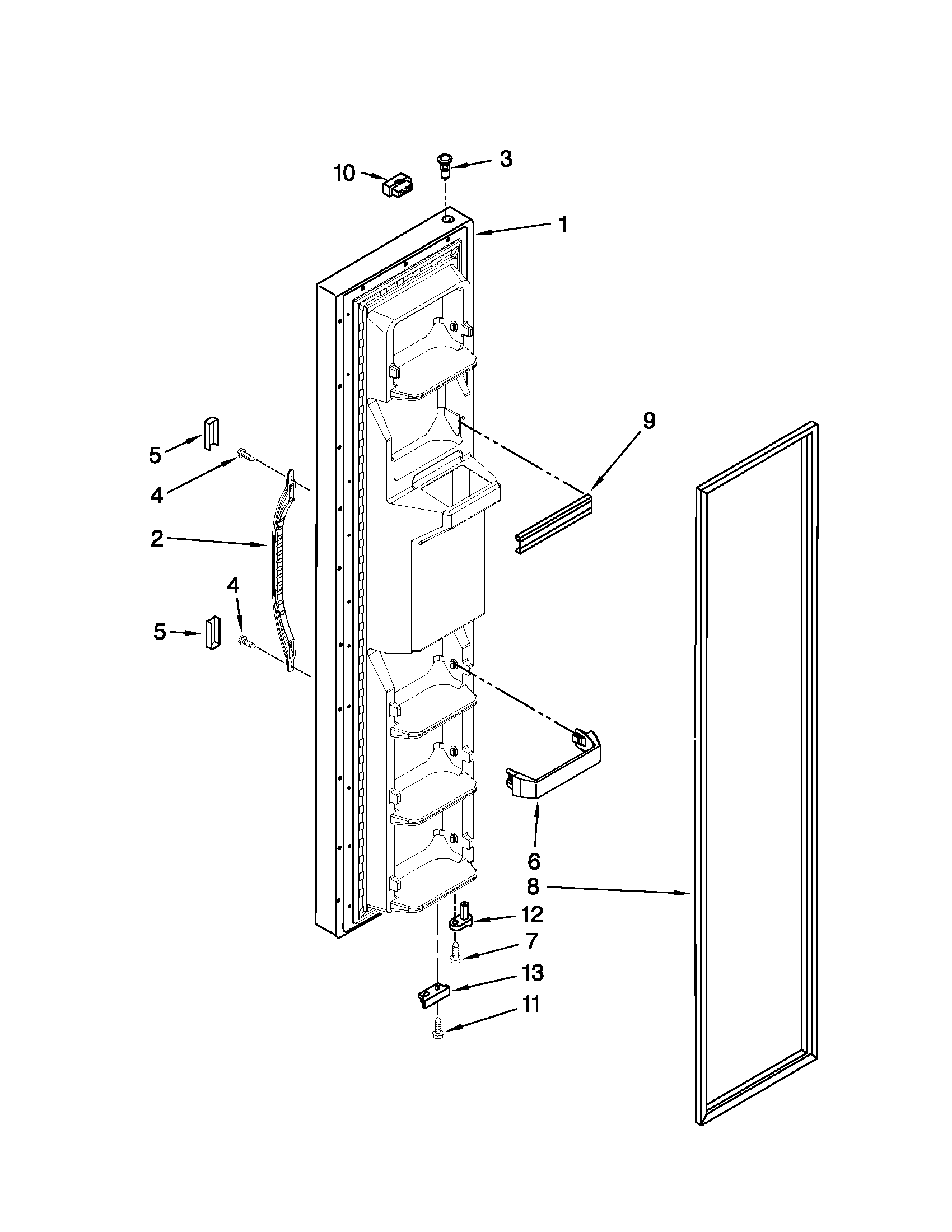 10
3
1
9
5
4
2
4
5
6
8
12
7
13
11