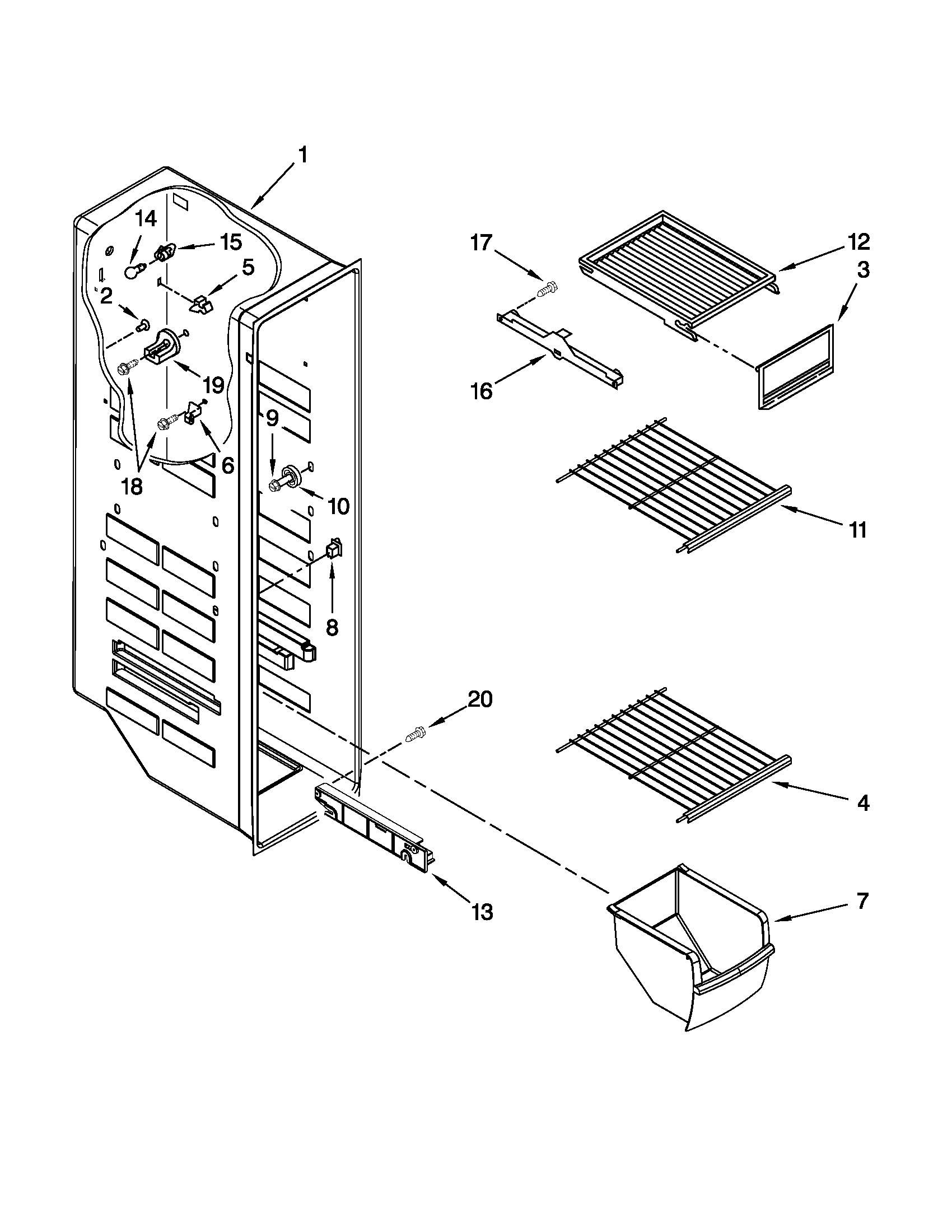 1
14
15
5
2
19
6
18
9
10
8
17
12
3
16
11
20
4
13
7