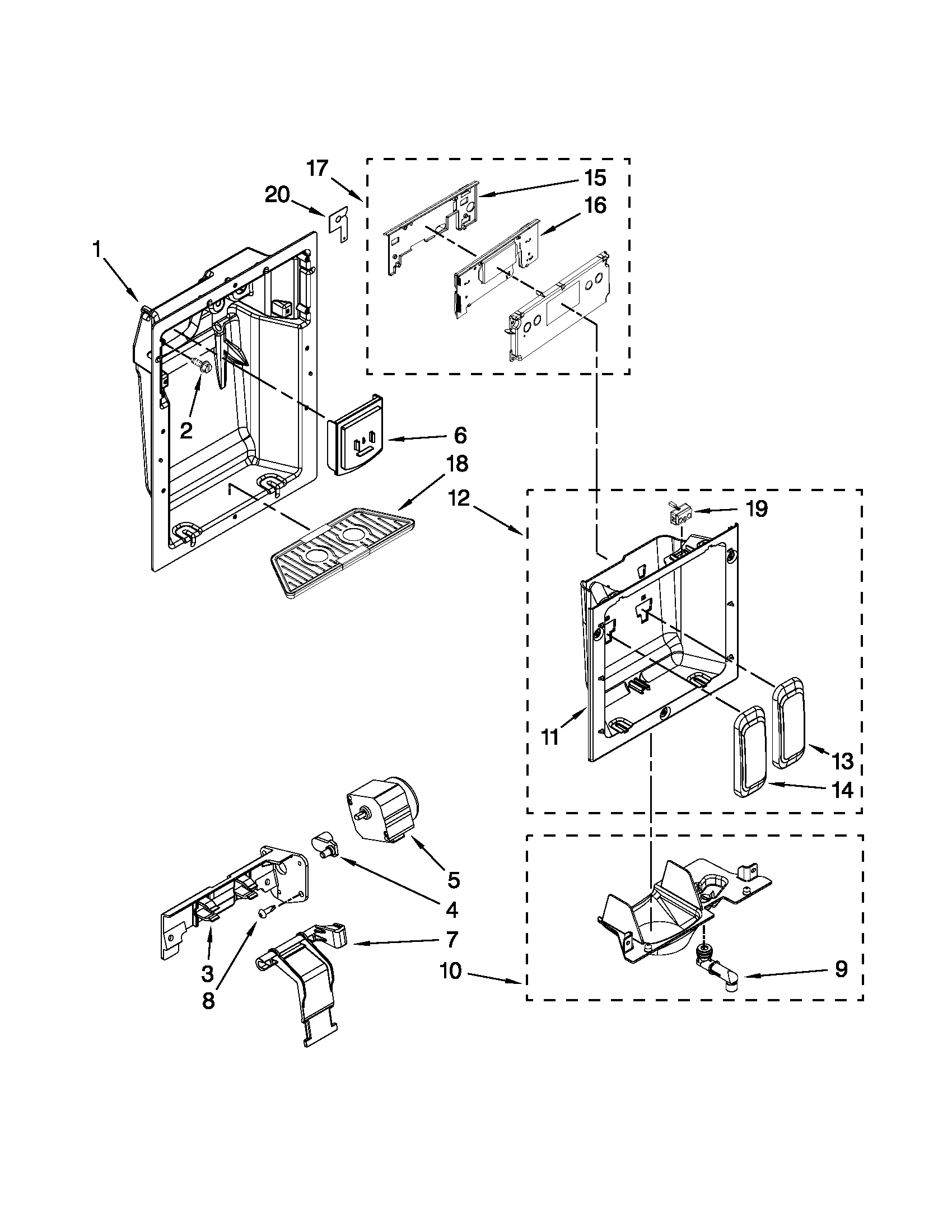 17
20
15
16
1
2
6
18
12
19
11
13
14
5
4
7
3
8
10
9