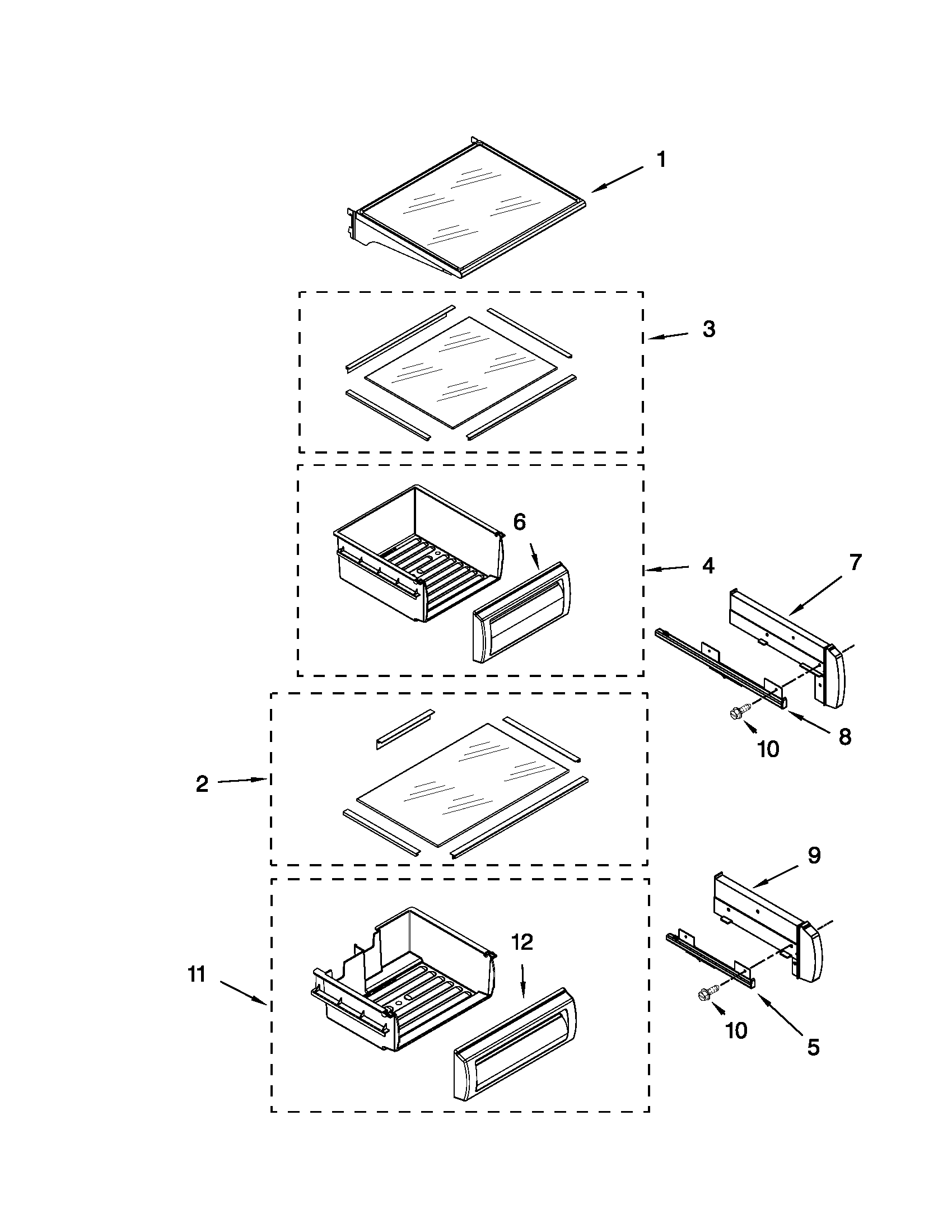 1

3

6

4

7

8

10

2

9

12

11

10

5